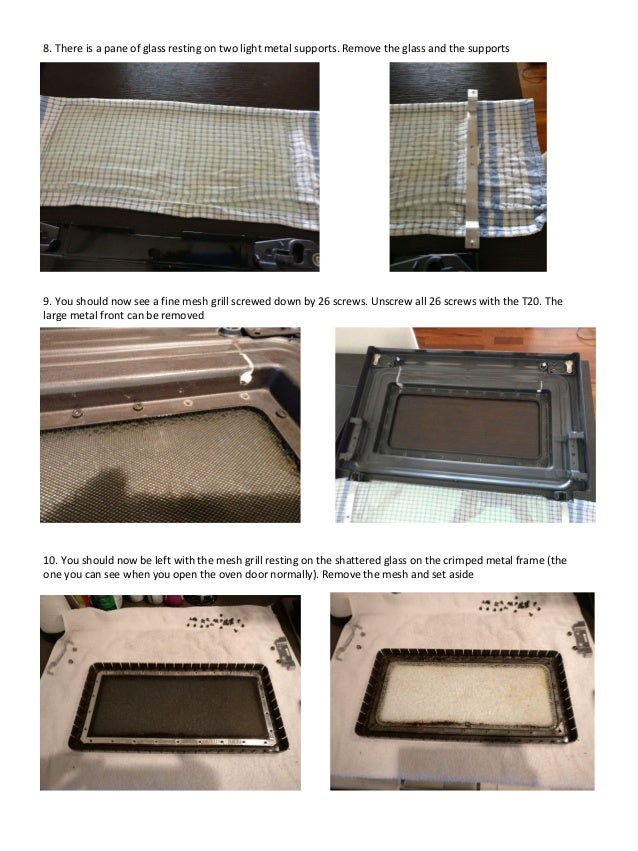 8. There is a pane of glass resting on two light metal supports. Remove the glass and the supports

9. You should now see a fine mesh grill screwed down by 26 screws. Unscrew all 26 screws with the T20. The large metal front can be removed

10. You should now be left with the mesh grill resting on the shattered glass on the crimped metal frame (the one you can see when you open the oven door normally). Remove the mesh and set aside