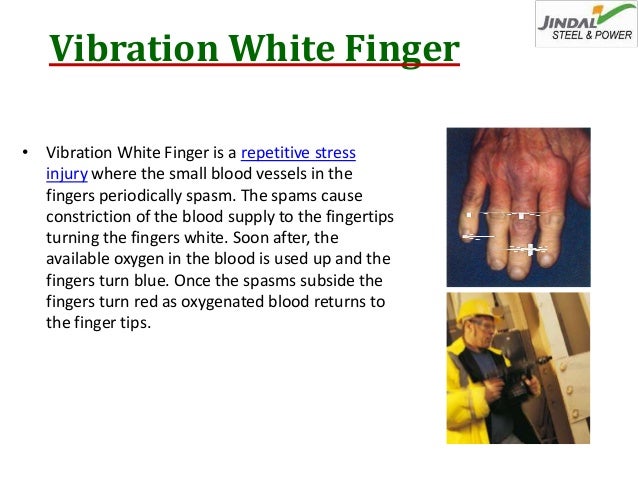 JINDAL STEEL & POWER

Vibration White Finger

• Vibration White Finger is a repetitive stress injury where the small blood vessels in the fingers periodically spasm. The spams cause constriction of the blood supply to the fingertips turning the fingers white. Soon after, the available oxygen in the blood is used up and the fingers turn blue. Once the spasms subside the fingers turn red as oxygenated blood returns to the finger tips.