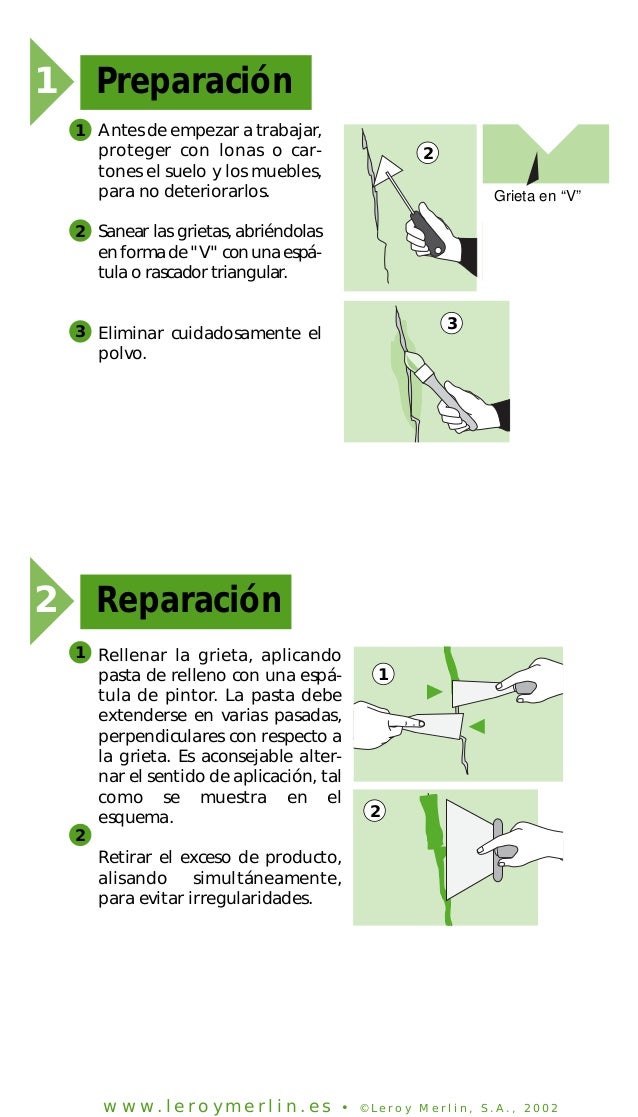 1 Preparación

1 Antes de empezar a trabajar, proteger con lonas o cartones el suelo y los muebles, para no deteriorarlos.

2 Sanear las grietas, abriéndolas en forma de "V" con una espátula o rascador triangular.

3 Eliminar cuidadosamente el polvo.

2

Grieta en “V”

3

2 Reparación

1 Rellenar la grieta, aplicando pasta de relleno con una espátula de pintor. La pasta debe extenderse en varias pasadas, perpendiculares con respecto a la grieta. Es aconsejable alternar el sentido de aplicación, tal como se muestra en el esquema.

2 Retirar el exceso de producto, alisando simultáneamente, para evitar irregularidades.

1

2

www.leroymerlin.es • ©Leroy Merlin, S.A., 2002