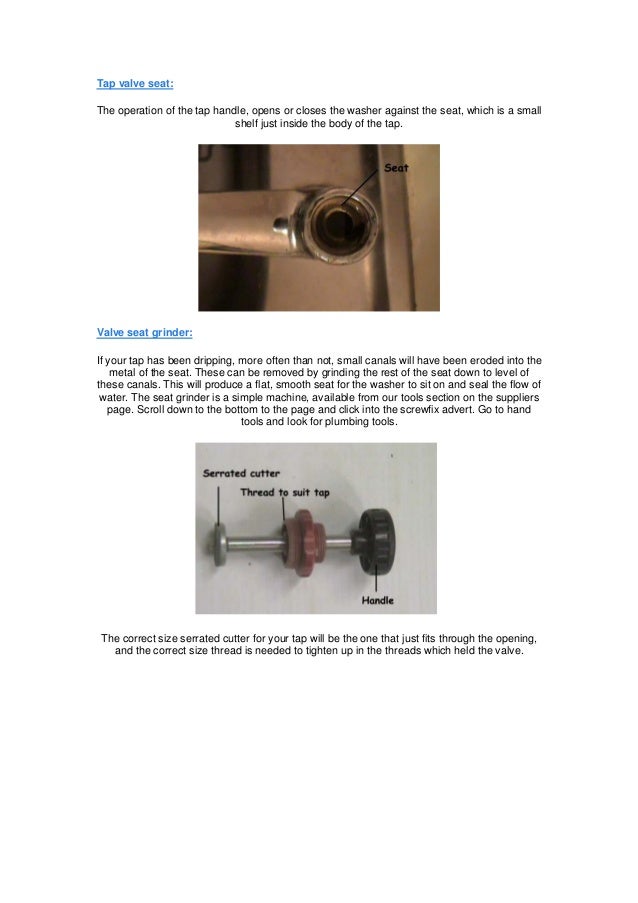 Tap valve seat:

The operation of the tap handle, opens or closes the washer against the seat, which is a small shelf just inside the body of the tap.

Seat

Valve seat grinder:

If your tap has been dripping, more often than not, small canals will have been eroded into the metal of the seat. These can be removed by grinding the rest of the seat down to level of these canals. This will produce a flat, smooth seat for the washer to sit on and seal the flow of water. The seat grinder is a simple machine, available from our tools section on the suppliers page. Scroll down to the bottom to the page and click into the screwfix advert. Go to hand tools and look for plumbing tools.

Serrated cutter

Thread to suit tap

Handle

The correct size serrated cutter for your tap will be the one that just fits through the opening, and the correct size thread is needed to tighten up in the threads which held the valve.