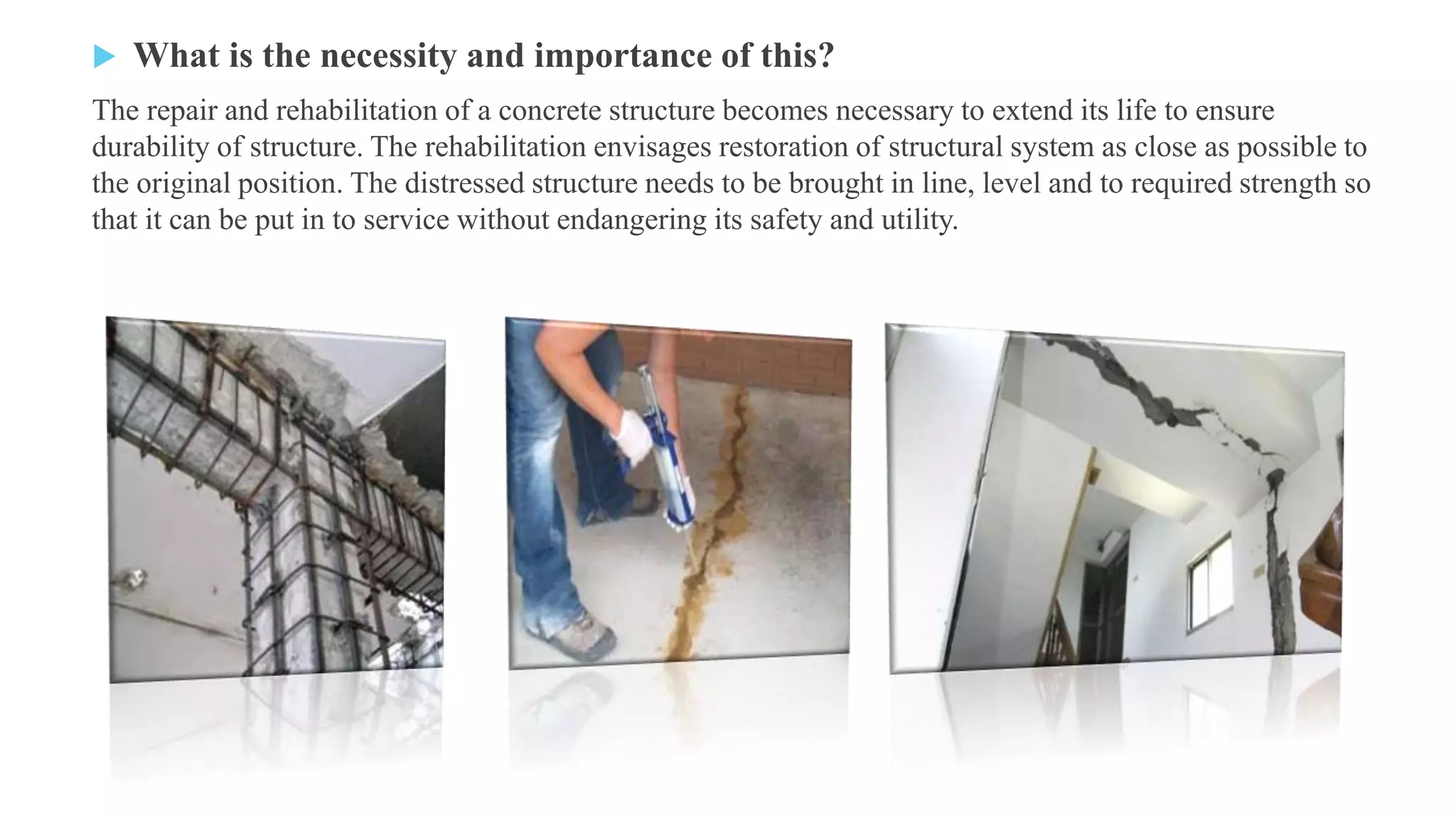 What is the necessity and importance of this?

The repair and rehabilitation of a concrete structure becomes necessary to extend its life to ensure durability of structure. The rehabilitation envisages restoration of structural system as close as possible to the original position. The distressed structure needs to be brought in line, level and to required strength so that it can be put in to service without endangering its safety and utility.