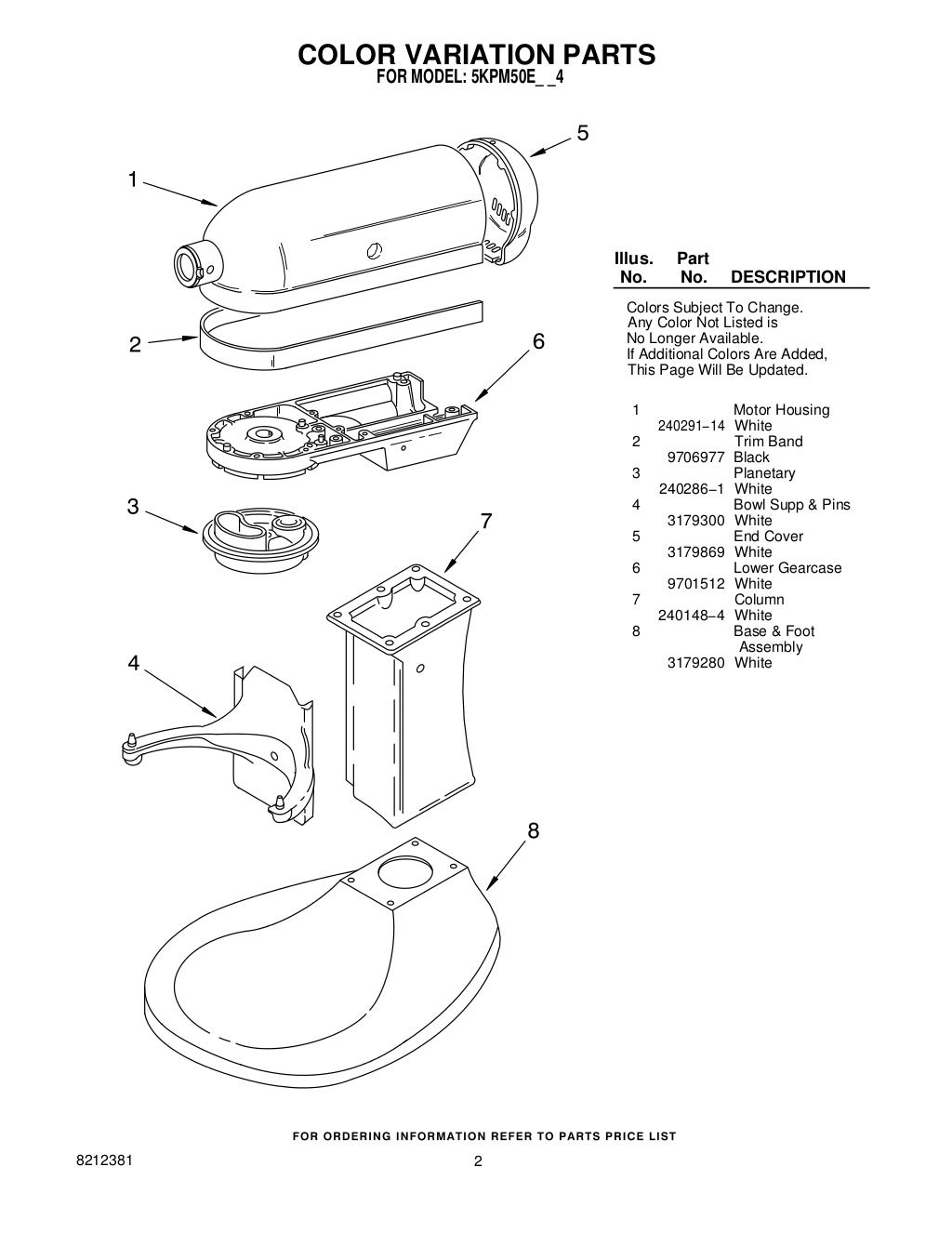 COLOR VARIATION PARTS
FOR MODEL: 5KPM50E_ _4

1
2
3
4
5
6
7
8

| Illus. No. | Part No. | DESCRIPTION |
|---|---|---|
| | | Colors Subject To Change. Any Color Not Listed is No Longer Available. If Additional Colors Are Added, This Page Will Be Updated. |
| 1 | | Motor Housing |
| | 240291−14 | White |
| 2 | | Trim Band |
| | 9706977 | Black |
| 3 | | Planetary |
| | 240286−1 | White |
| 4 | | Bowl Supp & Pins |
| | 3179300 | White |
| 5 | | End Cover |
| | 3179869 | White |
| 6 | | Lower Gearcase |
| | 9701512 | White |
| 7 | | Column |
| | 240148−4 | White |
| 8 | | Base & Foot Assembly |
| | 3179280 | White |

FOR ORDERING INFORMATION REFER TO PARTS PRICE LIST

8212381
2