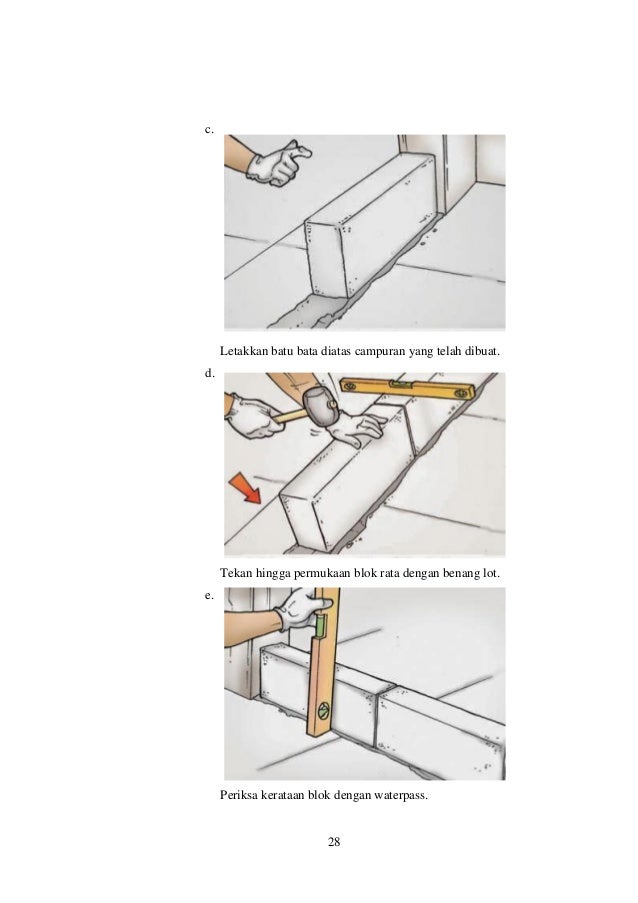 c.

Letakkan batu bata diatas campuran yang telah dibuat.

d.

Tekan hingga permukaan blok rata dengan benang lot.

e.

Periksa kerataan blok dengan waterpass.

28