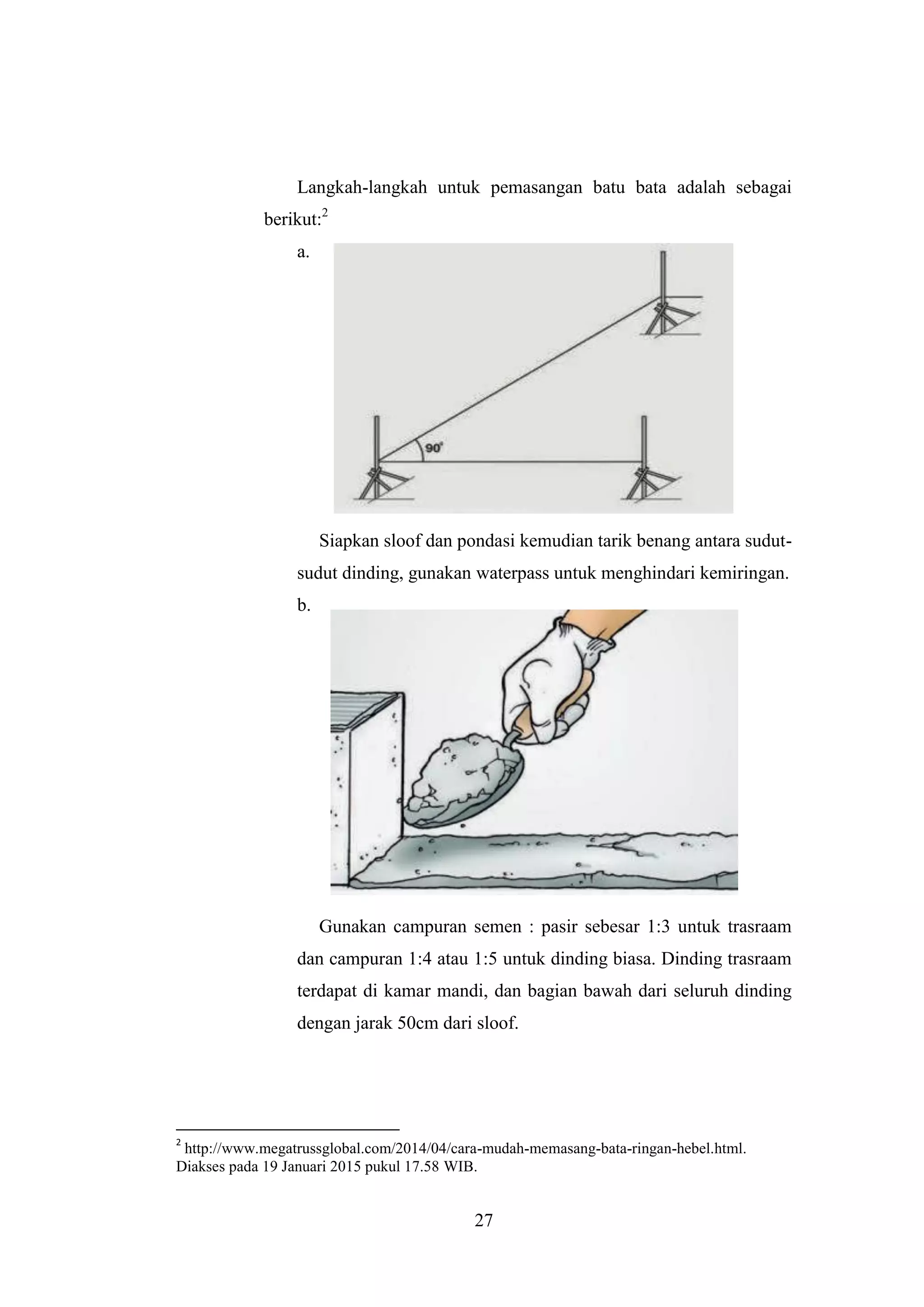 Langkah-langkah untuk pemasangan batu bata adalah sebagai berikut:$^2$

a.

90°

Siapkan sloof dan pondasi kemudian tarik benang antara sudut-sudut dinding, gunakan waterpass untuk menghindari kemiringan.

b.

Gunakan campuran semen : pasir sebesar 1:3 untuk trasraam dan campuran 1:4 atau 1:5 untuk dinding biasa. Dinding trasraam terdapat di kamar mandi, dan bagian bawah dari seluruh dinding dengan jarak 50cm dari sloof.

$^2$ http://www.megatrussglobal.com/2014/04/cara-mudah-memasang-bata-ringan-hebel.html. Diakses pada 19 Januari 2015 pukul 17.58 WIB.

27