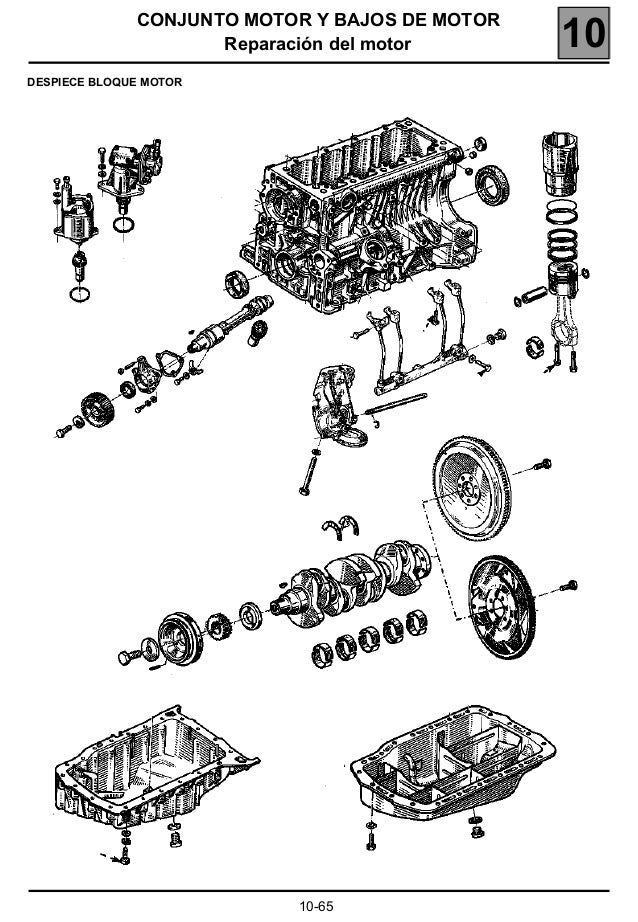 CONJUNTO MOTOR Y BAJOS DE MOTOR
Reparación del motor

10

DESPIECE BLOQUE MOTOR

10-65