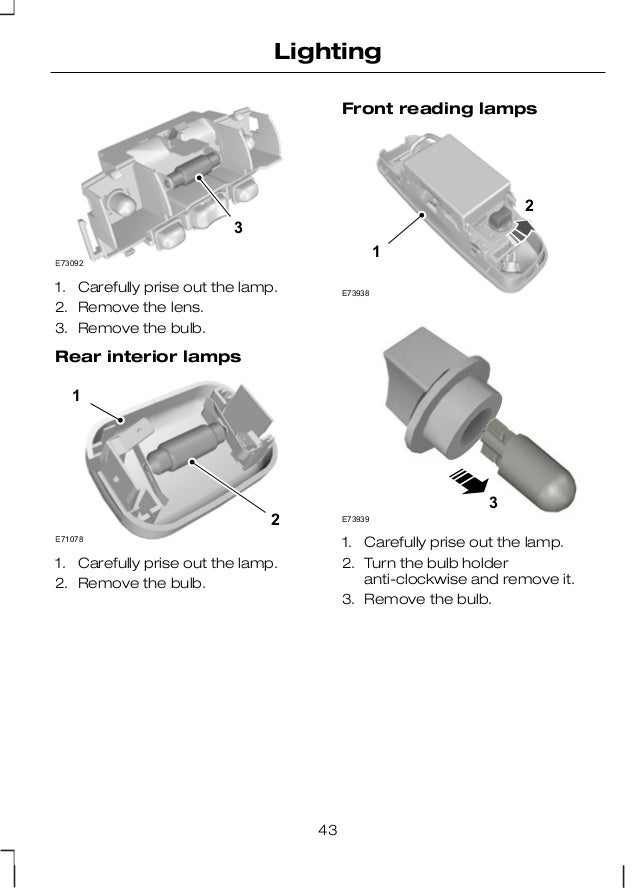 Lighting

3

E73092

1. Carefully prise out the lamp.
2. Remove the lens.
3. Remove the bulb.

Rear interior lamps

1

2

E71078

1. Carefully prise out the lamp.
2. Remove the bulb.

Front reading lamps

2

1

E73938

3

E73939

1. Carefully prise out the lamp.
2. Turn the bulb holder anti-clockwise and remove it.
3. Remove the bulb.

43