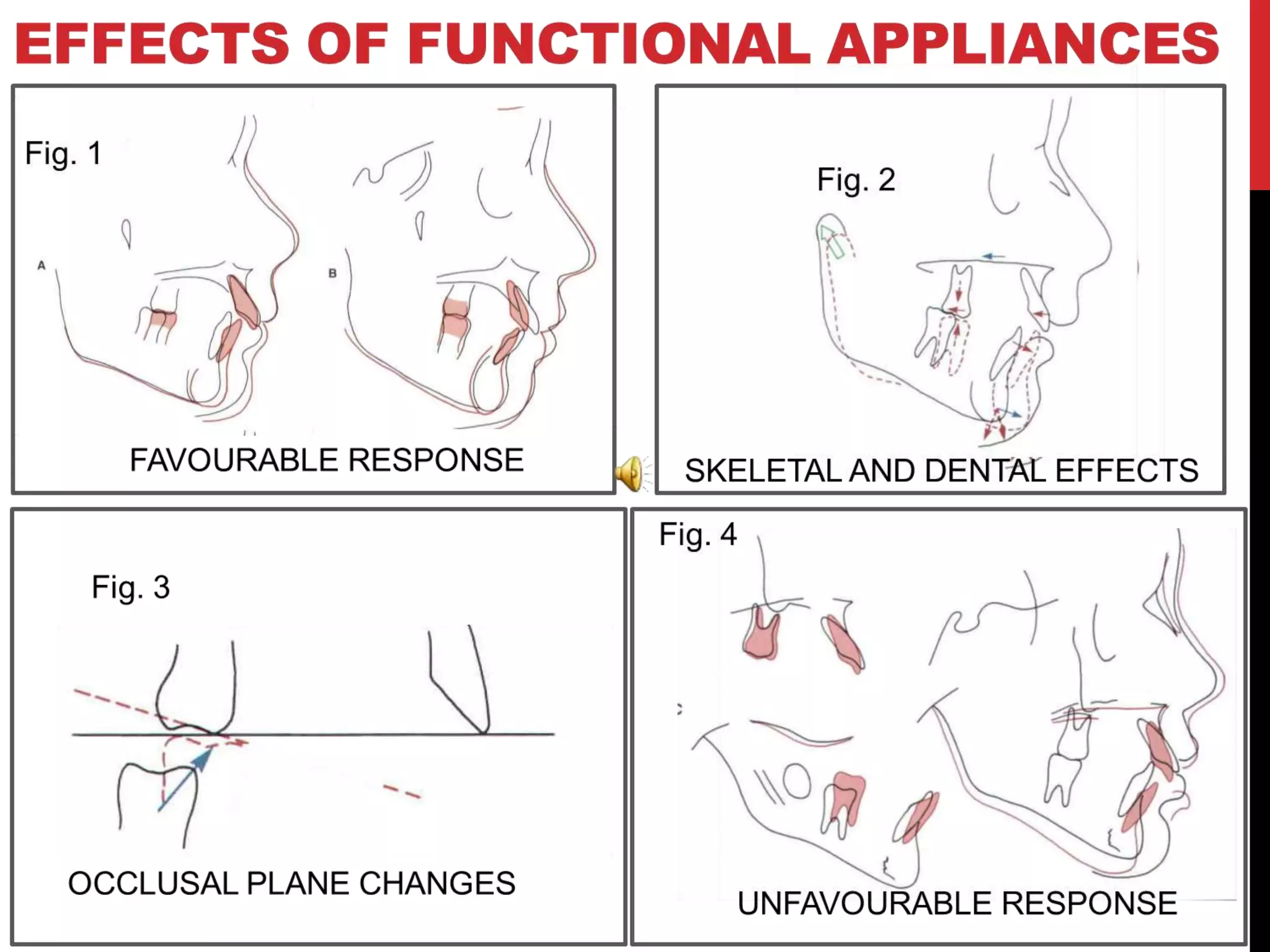 EFFECTS OF FUNCTIONAL APPLIANCES

Fig. 1

A

B

FAVOURABLE RESPONSE

Fig. 2

SKELETAL AND DENTAL EFFECTS

Fig. 3

OCCLUSAL PLANE CHANGES

Fig. 4

UNFAVOURABLE RESPONSE