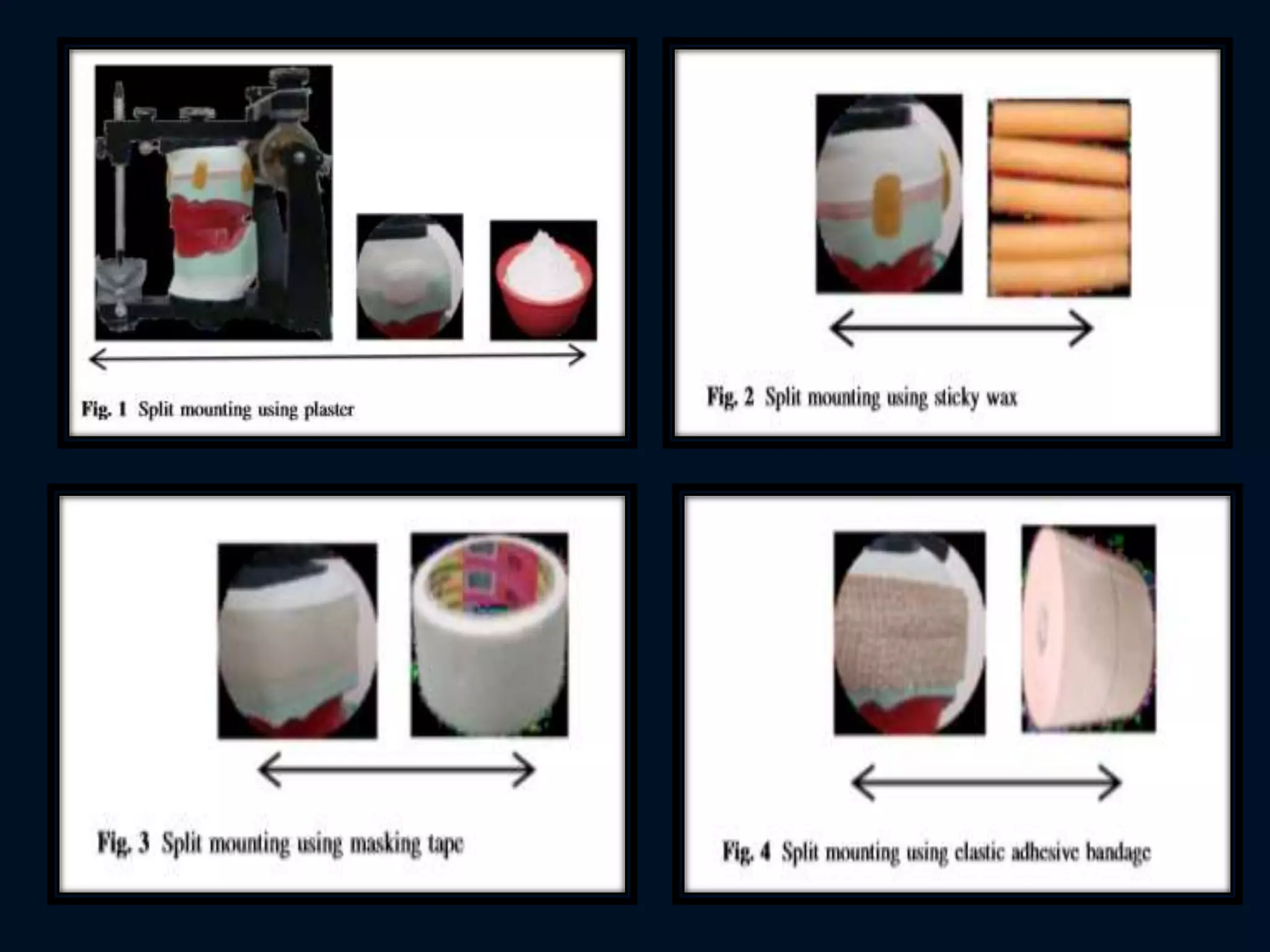 Fig. 1 Split mounting using plaster

Fig. 2 Split mounting using sticky wax

Fig. 3 Split mounting using masking tape

Fig. 4 Split mounting using elastic adhesive bandage