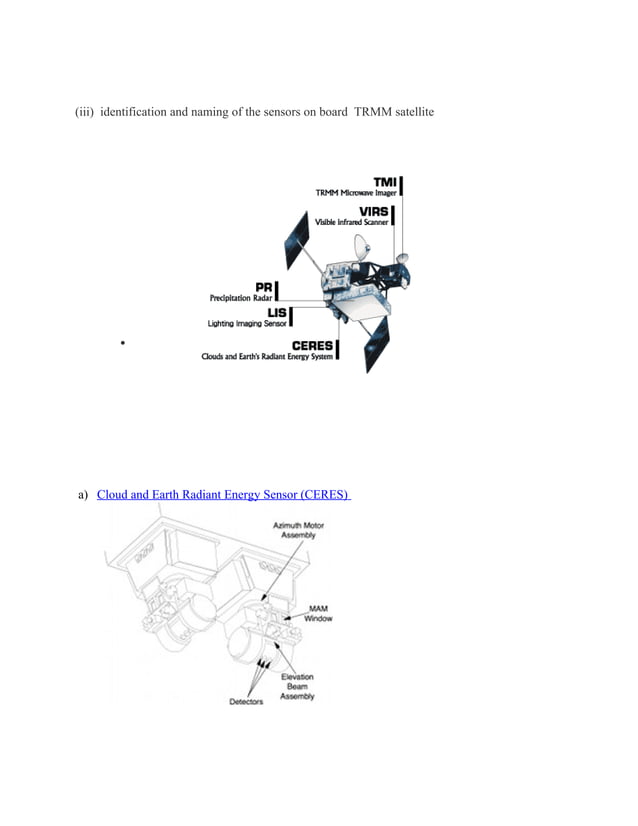 (iii) identification and naming of the sensors on board TRMM satellite

TMI
TRMM Microwave Imager

VIRS
Visible Infrared Scanner

PR
Precipitation Radar

LIS
Lighting Imaging Sensor

CERES
Clouds and Earth's Radiant Energy System

•

a) Cloud and Earth Radiant Energy Sensor (CERES)

Azimuth Motor Assembly

MAM Window

Elevation Beam Assembly

Detectors