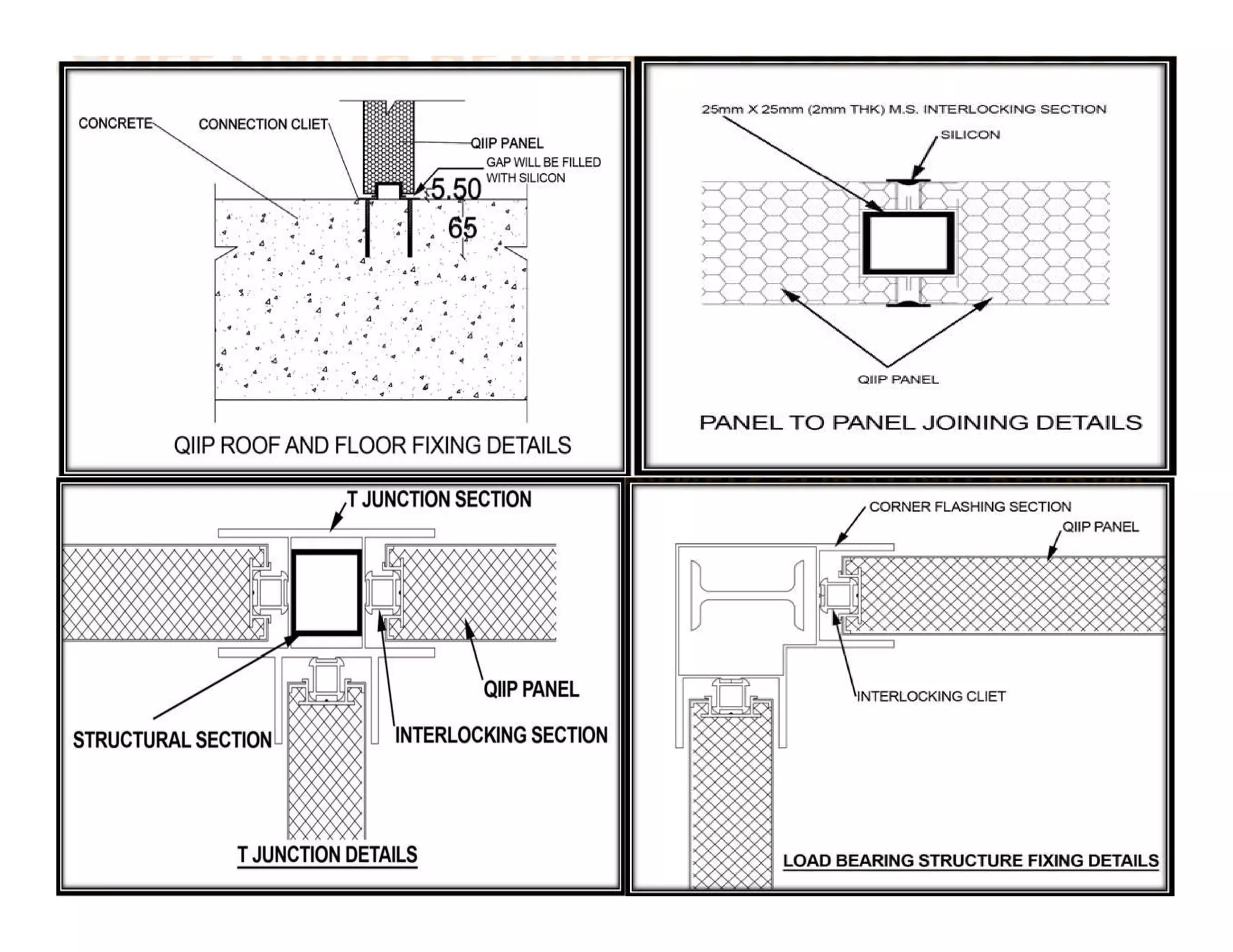 CONCRETE

CONNECTION CLIET

QIIP PANEL

GAP WILL BE FILLED WITH SILICON

5.50

65

QIIP ROOF AND FLOOR FIXING DETAILS

25mm X 25mm (2mm THK) M.S. INTERLOCKING SECTION

SILICON

QIIP PANEL

PANEL TO PANEL JOINING DETAILS

T JUNCTION SECTION

QIIP PANEL

STRUCTURAL SECTION

INTERLOCKING SECTION

T JUNCTION DETAILS

CORNER FLASHING SECTION

QIIP PANEL

INTERLOCKING CLIET

LOAD BEARING STRUCTURE FIXING DETAILS