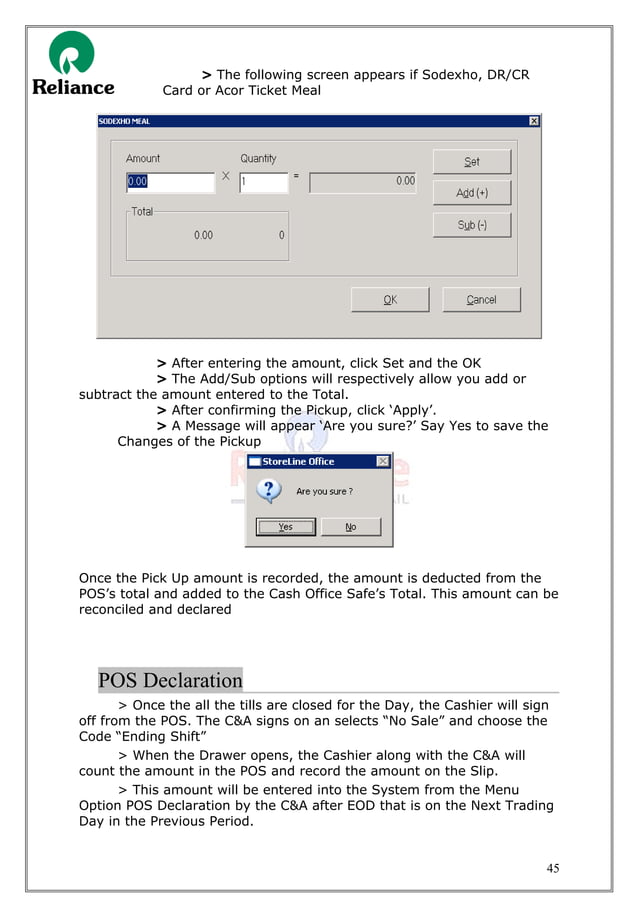 Reliance

> The following screen appears if Sodexho, DR/CR Card or Acor Ticket Meal

SODEXHO MEAL

Amount 0.00 X Quantity 1 = 0.00

Set

Add (+)

Sub (-)

Total

0.00 0

OK Cancel

> After entering the amount, click Set and the OK

> The Add/Sub options will respectively allow you add or subtract the amount entered to the Total.

> After confirming the Pickup, click 'Apply'.

> A Message will appear 'Are you sure?' Say Yes to save the Changes of the Pickup

StoreLine Office

Are you sure ?

Yes No

Once the Pick Up amount is recorded, the amount is deducted from the POS's total and added to the Cash Office Safe's Total. This amount can be reconciled and declared

POS Declaration

> Once the all the tills are closed for the Day, the Cashier will sign off from the POS. The C&A signs on an selects "No Sale" and choose the Code "Ending Shift"

> When the Drawer opens, the Cashier along with the C&A will count the amount in the POS and record the amount on the Slip.

> This amount will be entered into the System from the Menu Option POS Declaration by the C&A after EOD that is on the Next Trading Day in the Previous Period.

45