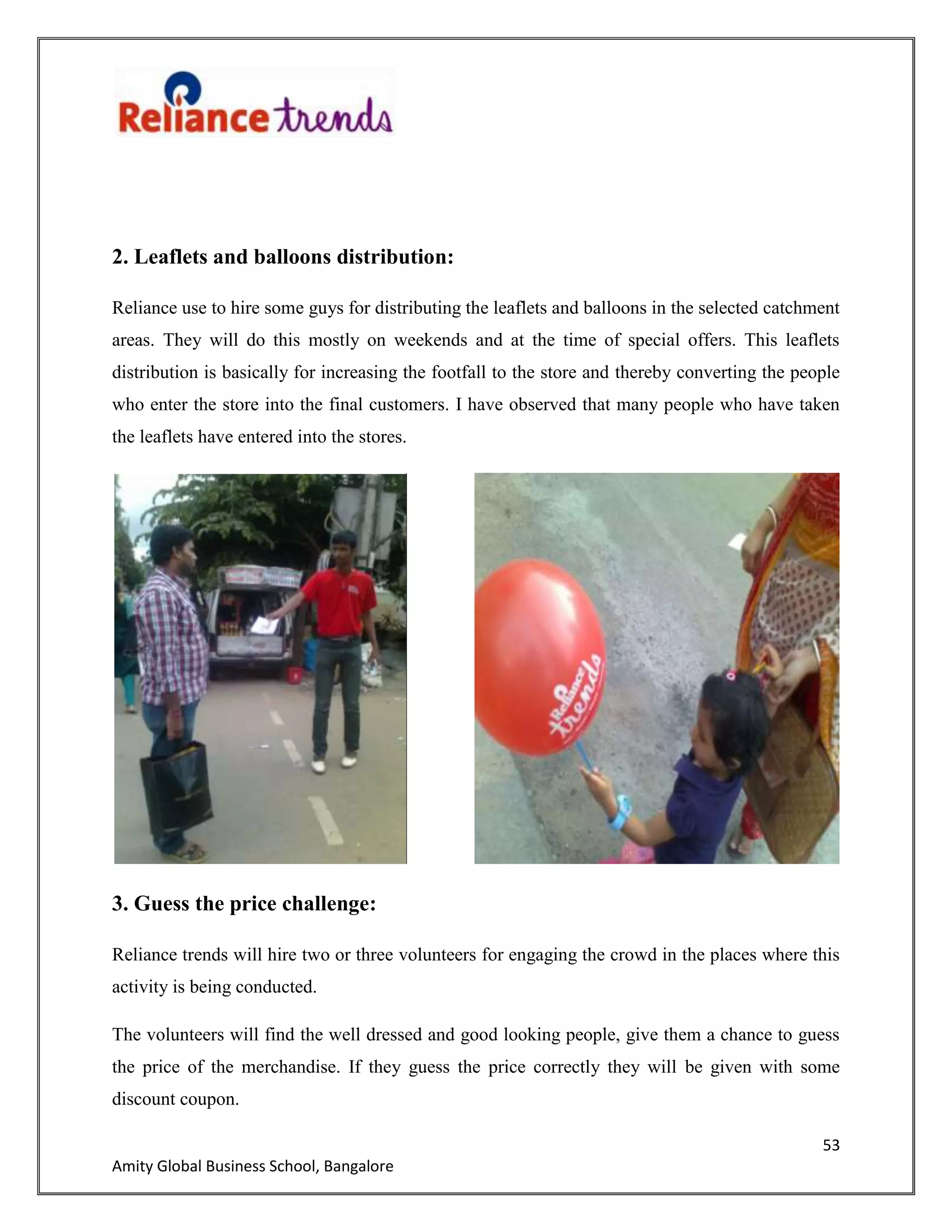 Reliance trends

2. Leaflets and balloons distribution:

Reliance use to hire some guys for distributing the leaflets and balloons in the selected catchment areas. They will do this mostly on weekends and at the time of special offers. This leaflets distribution is basically for increasing the footfall to the store and thereby converting the people who enter the store into the final customers. I have observed that many people who have taken the leaflets have entered into the stores.

Reliance trends

3. Guess the price challenge:

Reliance trends will hire two or three volunteers for engaging the crowd in the places where this activity is being conducted.

The volunteers will find the well dressed and good looking people, give them a chance to guess the price of the merchandise. If they guess the price correctly they will be given with some discount coupon.

53

Amity Global Business School, Bangalore