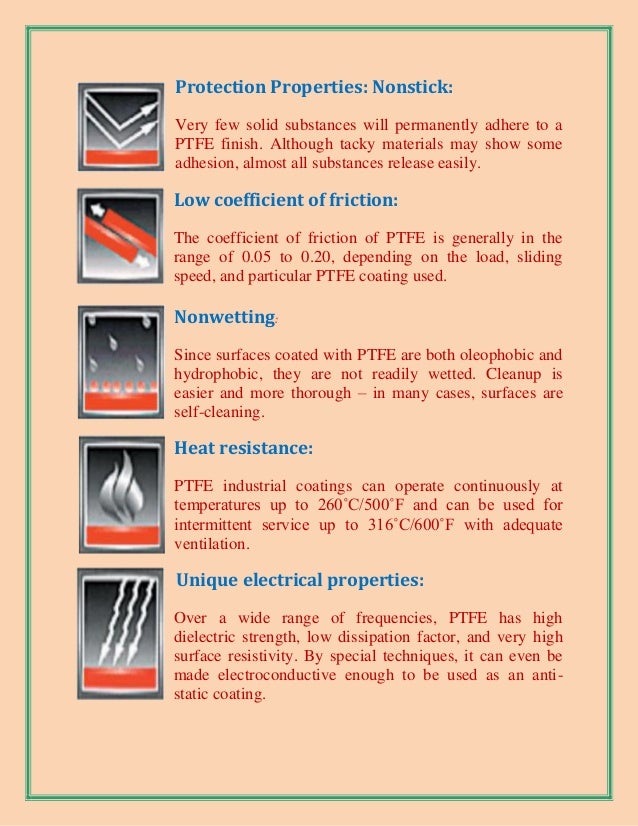 Protection Properties: Nonstick:

Very few solid substances will permanently adhere to a PTFE finish. Although tacky materials may show some adhesion, almost all substances release easily.

Low coefficient of friction:

The coefficient of friction of PTFE is generally in the range of 0.05 to 0.20, depending on the load, sliding speed, and particular PTFE coating used.

Nonwetting:

Since surfaces coated with PTFE are both oleophobic and hydrophobic, they are not readily wetted. Cleanup is easier and more thorough – in many cases, surfaces are self-cleaning.

Heat resistance:

PTFE industrial coatings can operate continuously at temperatures up to 260˚C/500˚F and can be used for intermittent service up to 316˚C/600˚F with adequate ventilation.

Unique electrical properties:

Over a wide range of frequencies, PTFE has high dielectric strength, low dissipation factor, and very high surface resistivity. By special techniques, it can even be made electroconductive enough to be used as an anti-static coating.