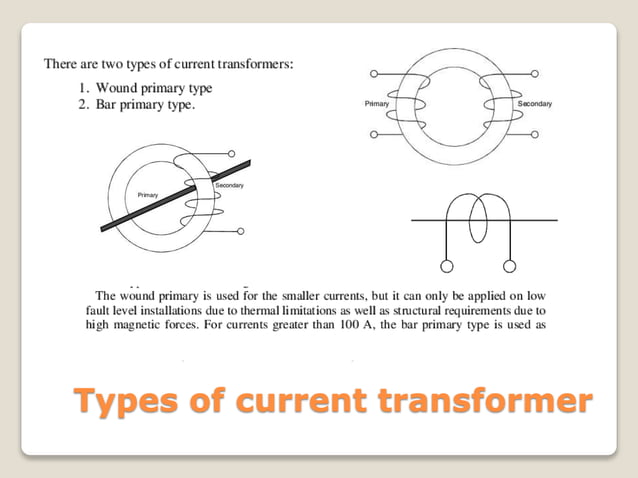 There are two types of current transformers:

1. Wound primary type
2. Bar primary type.

Primary

Secondary

Primary

Secondary

The wound primary is used for the smaller currents, but it can only be applied on low fault level installations due to thermal limitations as well as structural requirements due to high magnetic forces. For currents greater than 100 A, the bar primary type is used as

Types of current transformer