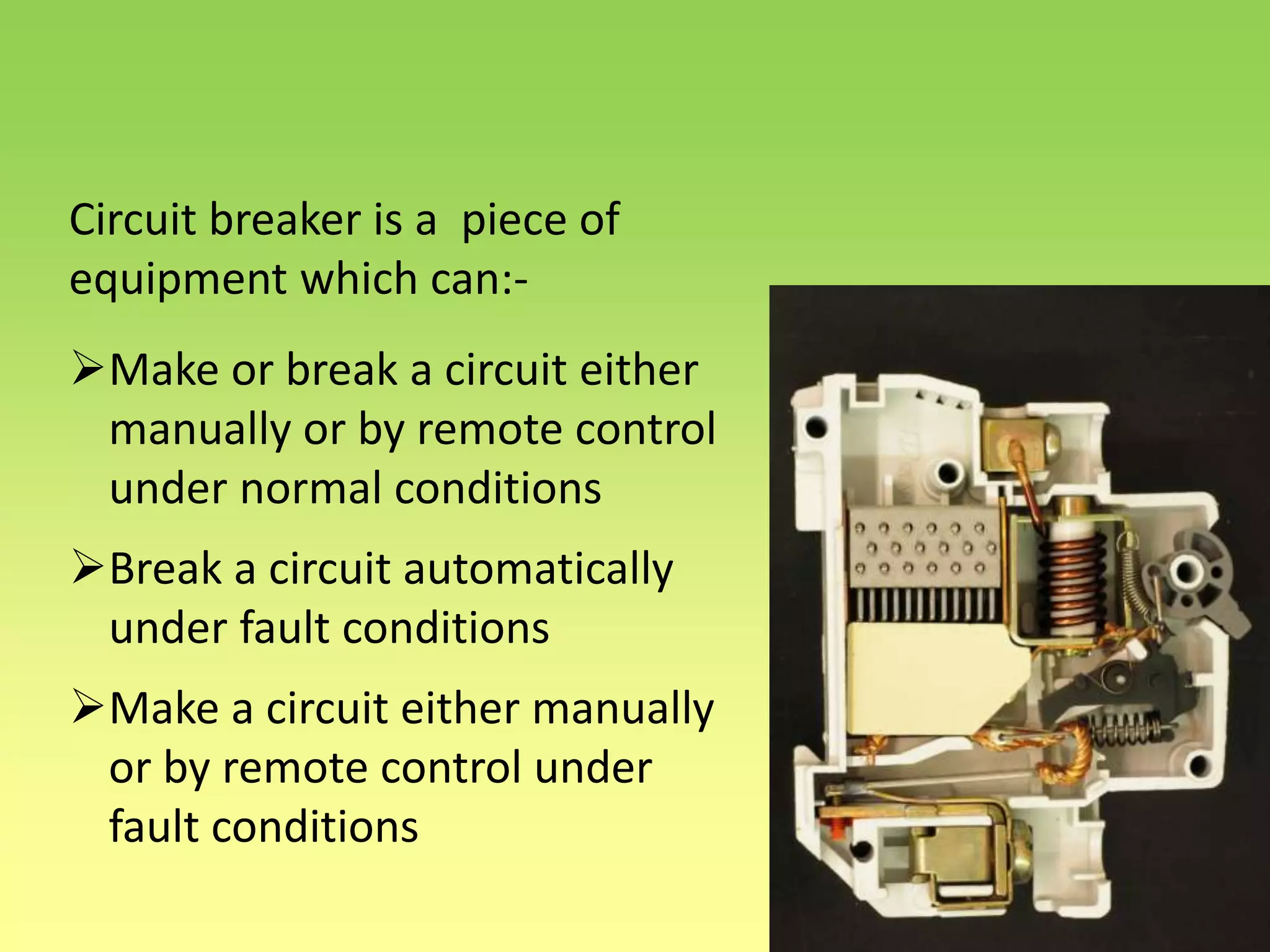 Circuit breaker is a piece of equipment which can:-

➢Make or break a circuit either manually or by remote control under normal conditions

➢Break a circuit automatically under fault conditions

➢Make a circuit either manually or by remote control under fault conditions