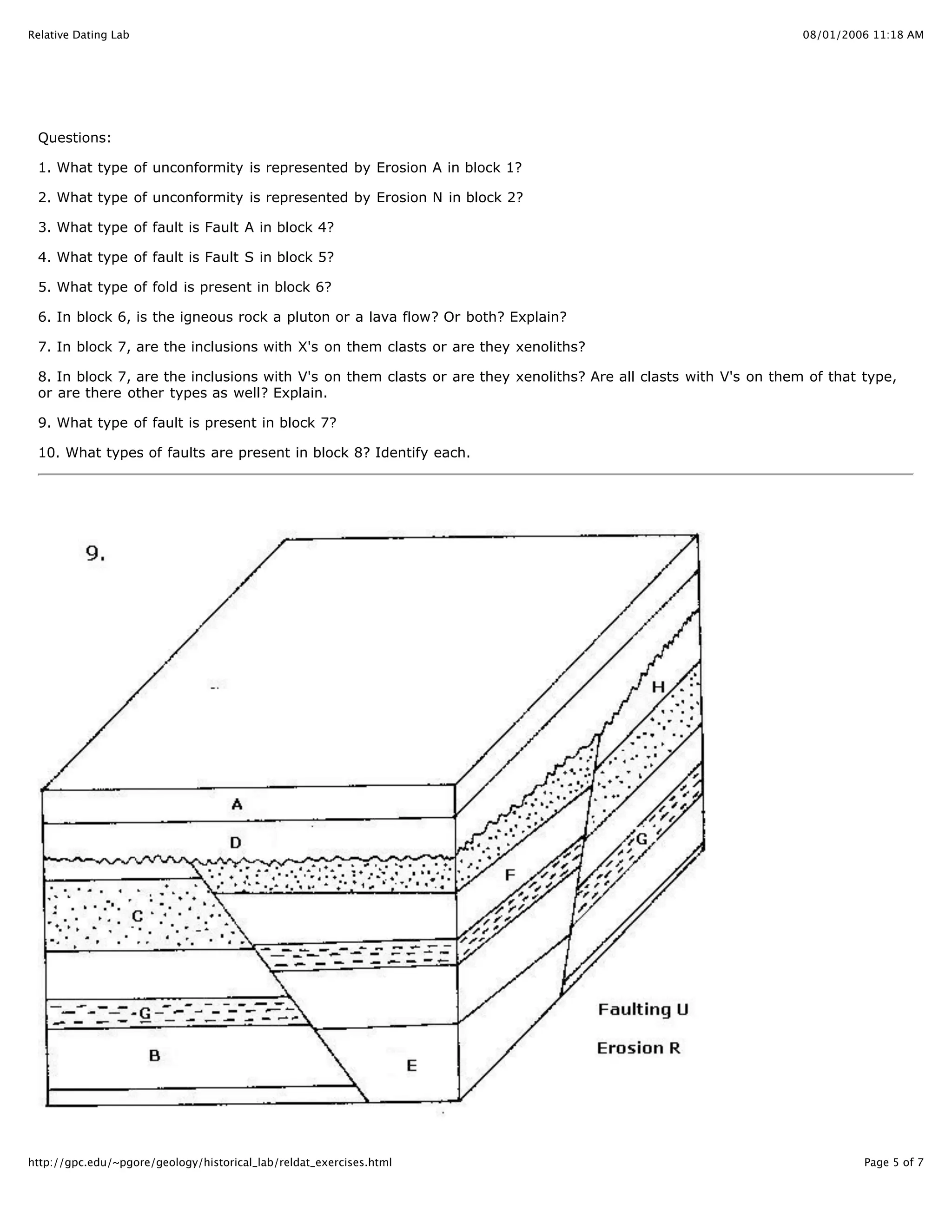 Relative Dating Lab

08/01/2006 11:18 AM

Questions:

1. What type of unconformity is represented by Erosion A in block 1?

2. What type of unconformity is represented by Erosion N in block 2?

3. What type of fault is Fault A in block 4?

4. What type of fault is Fault S in block 5?

5. What type of fold is present in block 6?

6. In block 6, is the igneous rock a pluton or a lava flow? Or both? Explain?

7. In block 7, are the inclusions with X's on them clasts or are they xenoliths?

8. In block 7, are the inclusions with V's on them clasts or are they xenoliths? Are all clasts with V's on them of that type, or are there other types as well? Explain.

9. What type of fault is present in block 7?

10. What types of faults are present in block 8? Identify each.

9.

A

D

C

G

B

E

F

H

G

Faulting U

Erosion R

http://gpc.edu/~pgore/geology/historical_lab/reldat_exercises.html

Page 5 of 7