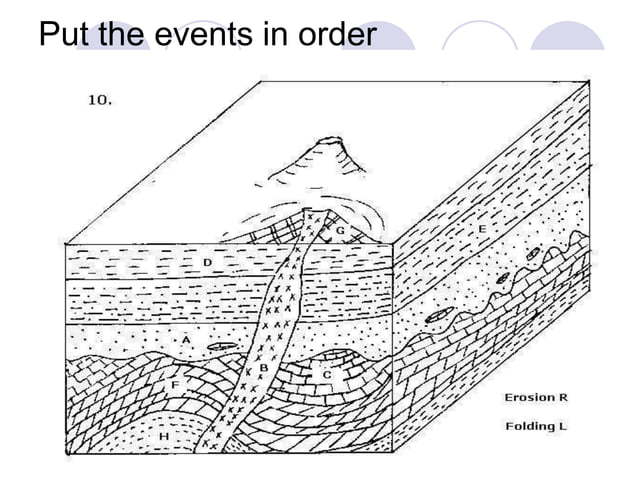 Put the events in order

10.

G

D

E

A

B

C

F

H

Erosion R

Folding L