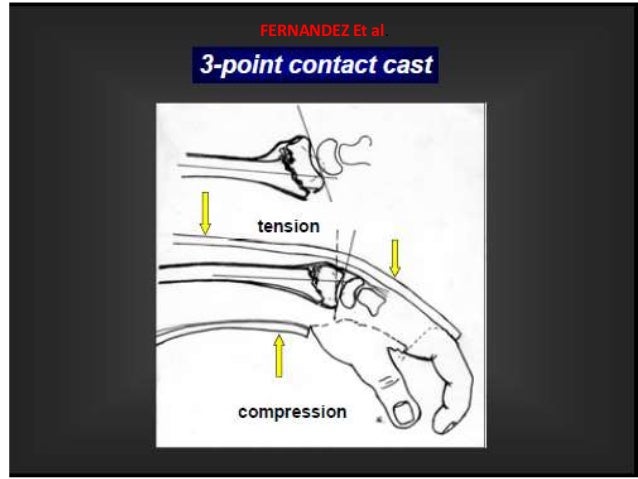 FERNANDEZ Et al.

3-point contact cast

tension

compression