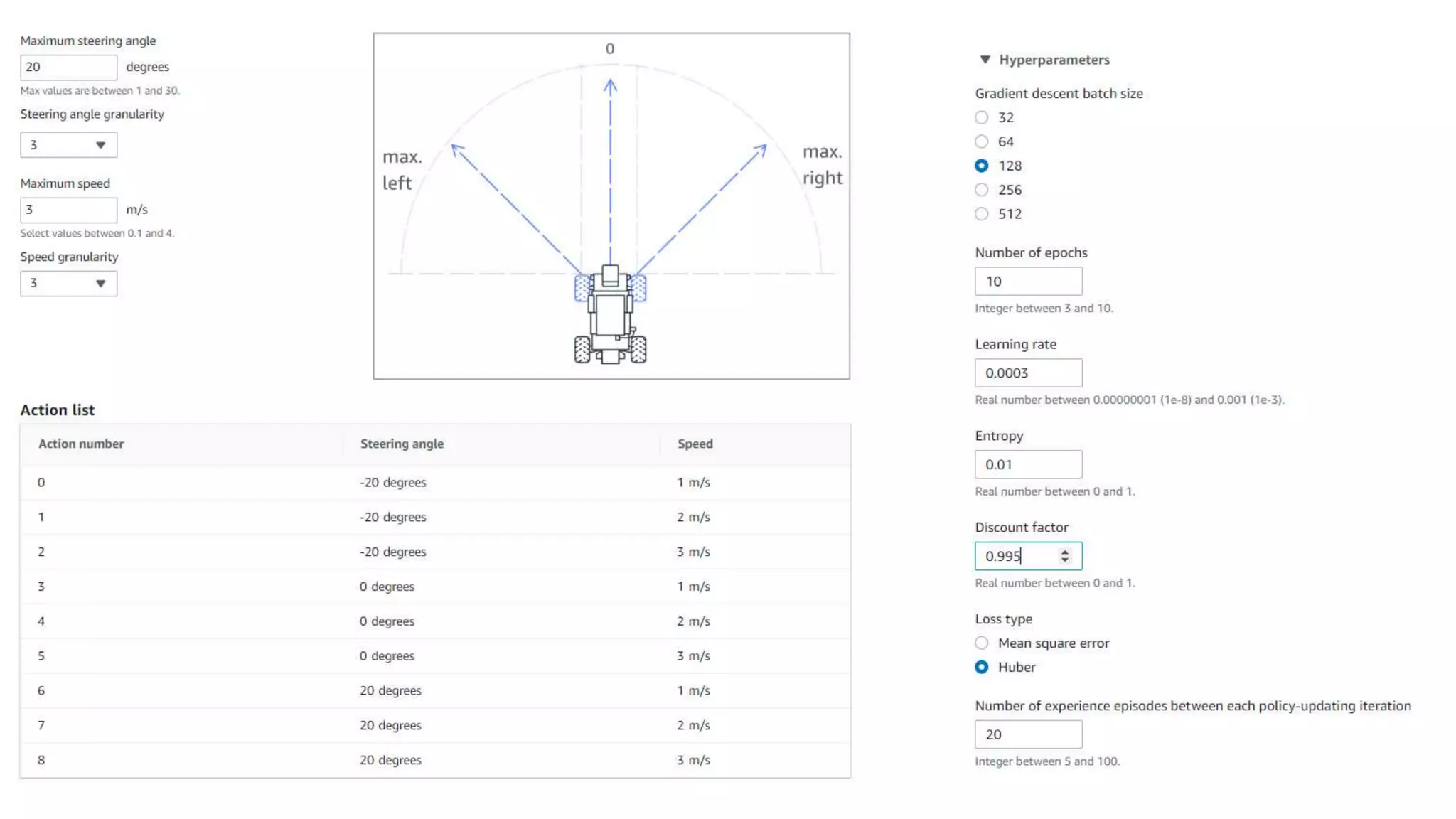 Maximum steering angle

20 degrees

Max values are between 1 and 30.

Steering angle granularity

3

Maximum speed

3 m/s

Select values between 0.1 and 4.

Speed granularity

3

0

max. left

max. right

Action list

| Action number | Steering angle | Speed |
|---|---|---|
| 0 | -20 degrees | 1 m/s |
| 1 | -20 degrees | 2 m/s |
| 2 | -20 degrees | 3 m/s |
| 3 | 0 degrees | 1 m/s |
| 4 | 0 degrees | 2 m/s |
| 5 | 0 degrees | 3 m/s |
| 6 | 20 degrees | 1 m/s |
| 7 | 20 degrees | 2 m/s |
| 8 | 20 degrees | 3 m/s |

Hyperparameters

Gradient descent batch size

32

64

128

256

512

Number of epochs

10

Integer between 3 and 10.

Learning rate

0.0003

Real number between 0.00000001 (1e-8) and 0.001 (1e-3).

Entropy

0.01

Real number between 0 and 1.

Discount factor

0.995

Real number between 0 and 1.

Loss type

Mean square error

Huber

Number of experience episodes between each policy-updating iteration

20

Integer between 5 and 100.