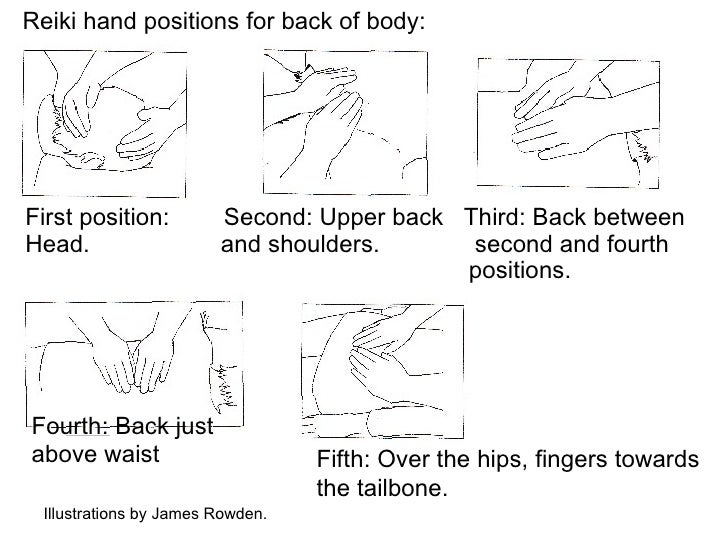 Reiki hand positions for back of body:

First position: Head.

Second: Upper back and shoulders.

Third: Back between second and fourth positions.

Fourth: Back just above waist

Fifth: Over the hips, fingers towards the tailbone.

Illustrations by James Rowden.