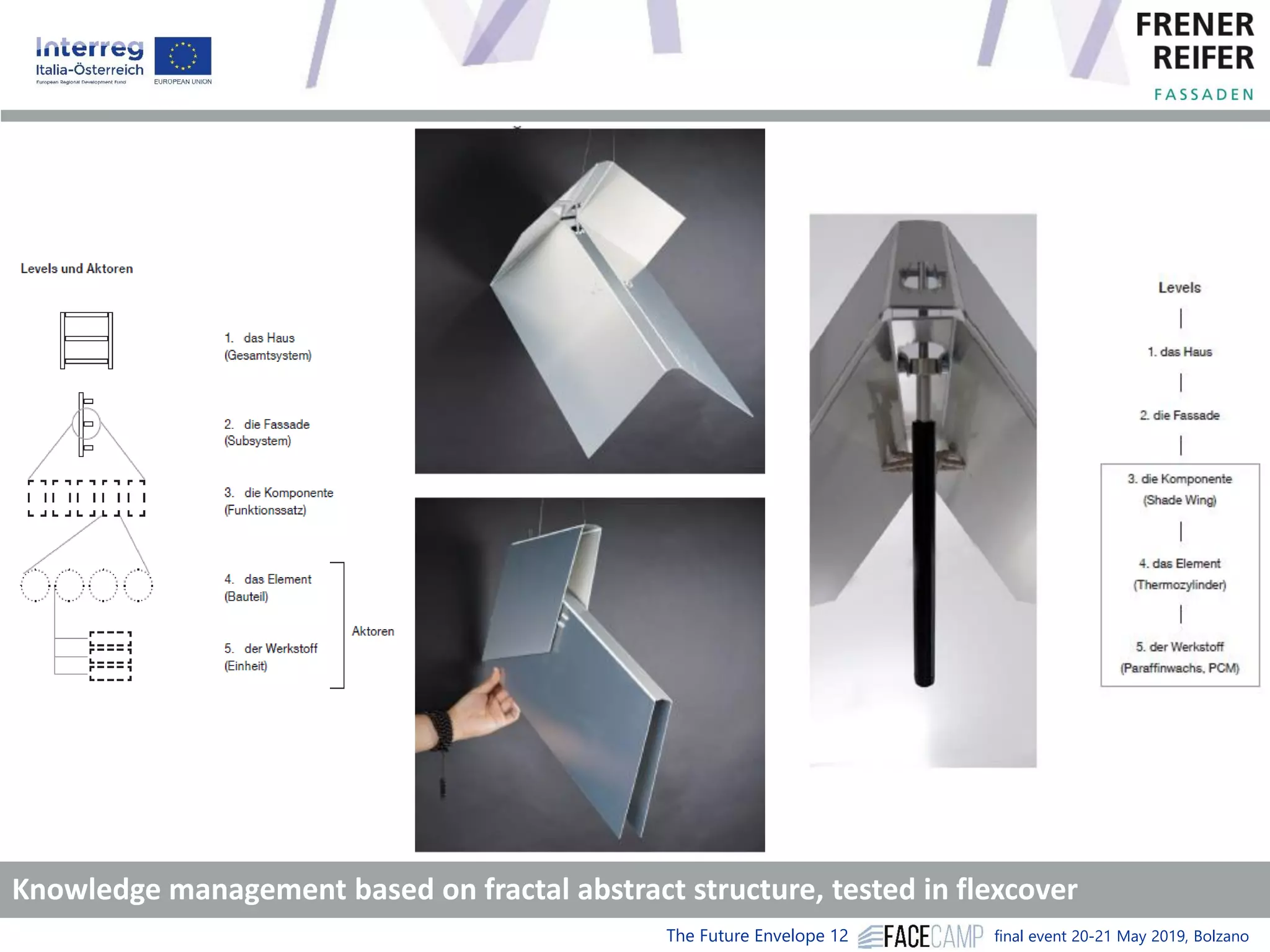 Interreg
Italia-Österreich
European Regional Development Fund
EUROPEAN UNION

FRENER
REIFER
FASSADEN

Levels und Aktoren

1. das Haus
(Gesamtsystem)

2. die Fassade
(Subsystem)

3. die Komponente
(Funktionssatz)

4. das Element
(Bauteil)

5. der Werkstoff
(Einheit)

Aktoren

Levels

1. das Haus

2. die Fassade

3. die Komponente
(Shade Wing)

4. das Element
(Thermozylinder)

5. der Werkstoff
(Paraffinwachs, PCM)

Knowledge management based on fractal abstract structure, tested in flexcover

The Future Envelope 12 FACECAMP final event 20-21 May 2019, Bolzano