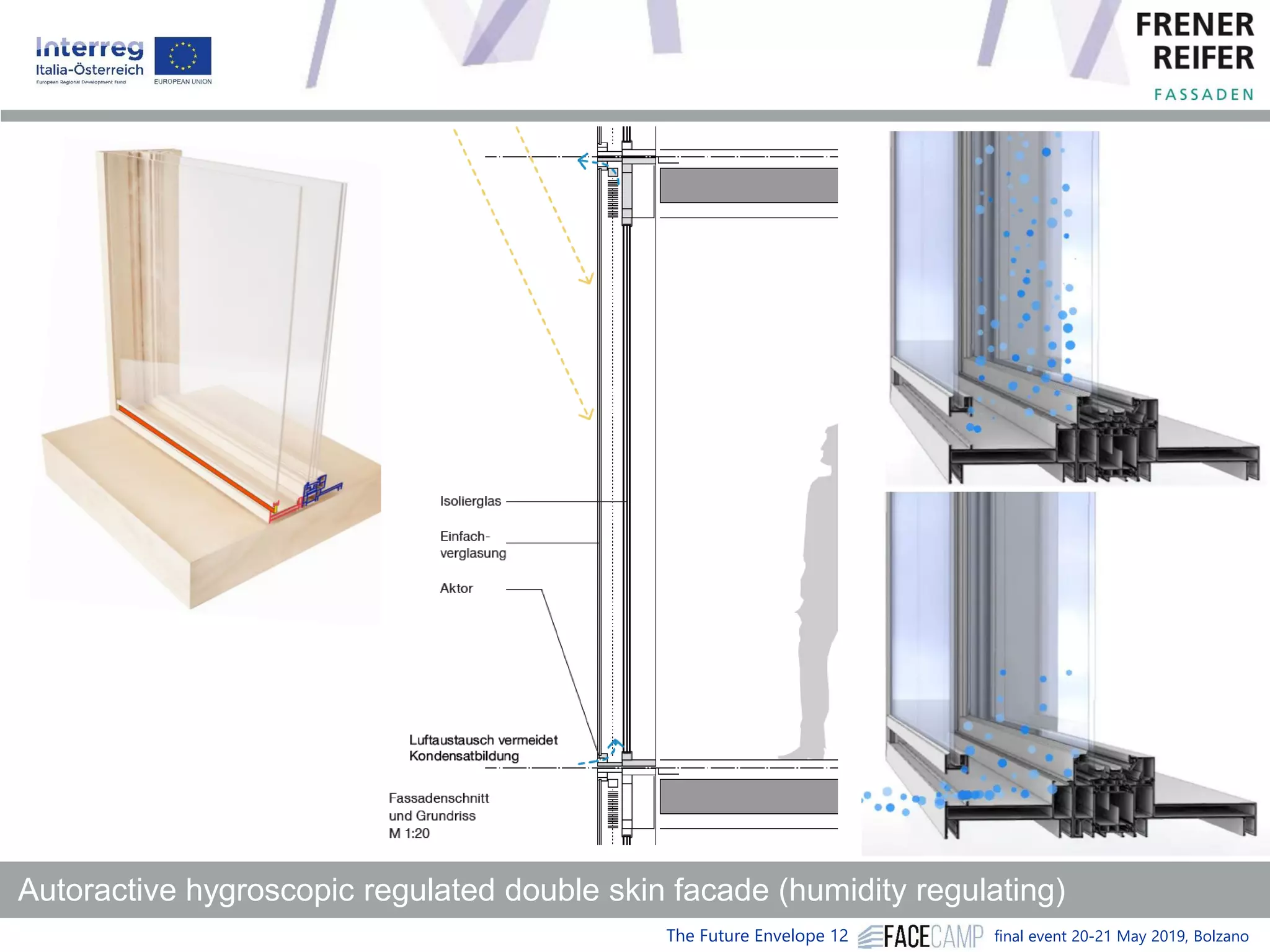 Interreg
Italia-Österreich
European Regional Development Fund
EUROPEAN UNION

FRENER
REIFER
FASSADEN

Isolierglas

Einfachverglasung

Aktor

Luftaustausch vermeidet Kondensatbildung

Fassadenschnitt und Grundriss M 1:20

Autoractive hygroscopic regulated double skin facade (humidity regulating)

The Future Envelope 12 FACECAMP final event 20-21 May 2019, Bolzano