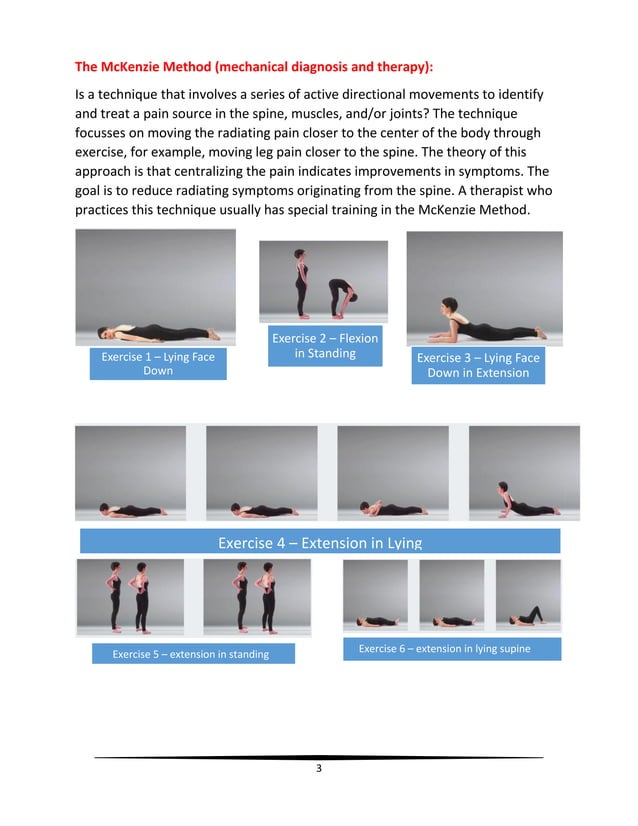 The McKenzie Method (mechanical diagnosis and therapy):

Is a technique that involves a series of active directional movements to identify and treat a pain source in the spine, muscles, and/or joints? The technique focusses on moving the radiating pain closer to the center of the body through exercise, for example, moving leg pain closer to the spine. The theory of this approach is that centralizing the pain indicates improvements in symptoms. The goal is to reduce radiating symptoms originating from the spine. A therapist who practices this technique usually has special training in the McKenzie Method.

Exercise 1 – Lying Face Down

Exercise 2 – Flexion in Standing

Exercise 3 – Lying Face Down in Extension

Exercise 4 – Extension in Lying

Exercise 5 – extension in standing

Exercise 6 – extension in lying supine

3