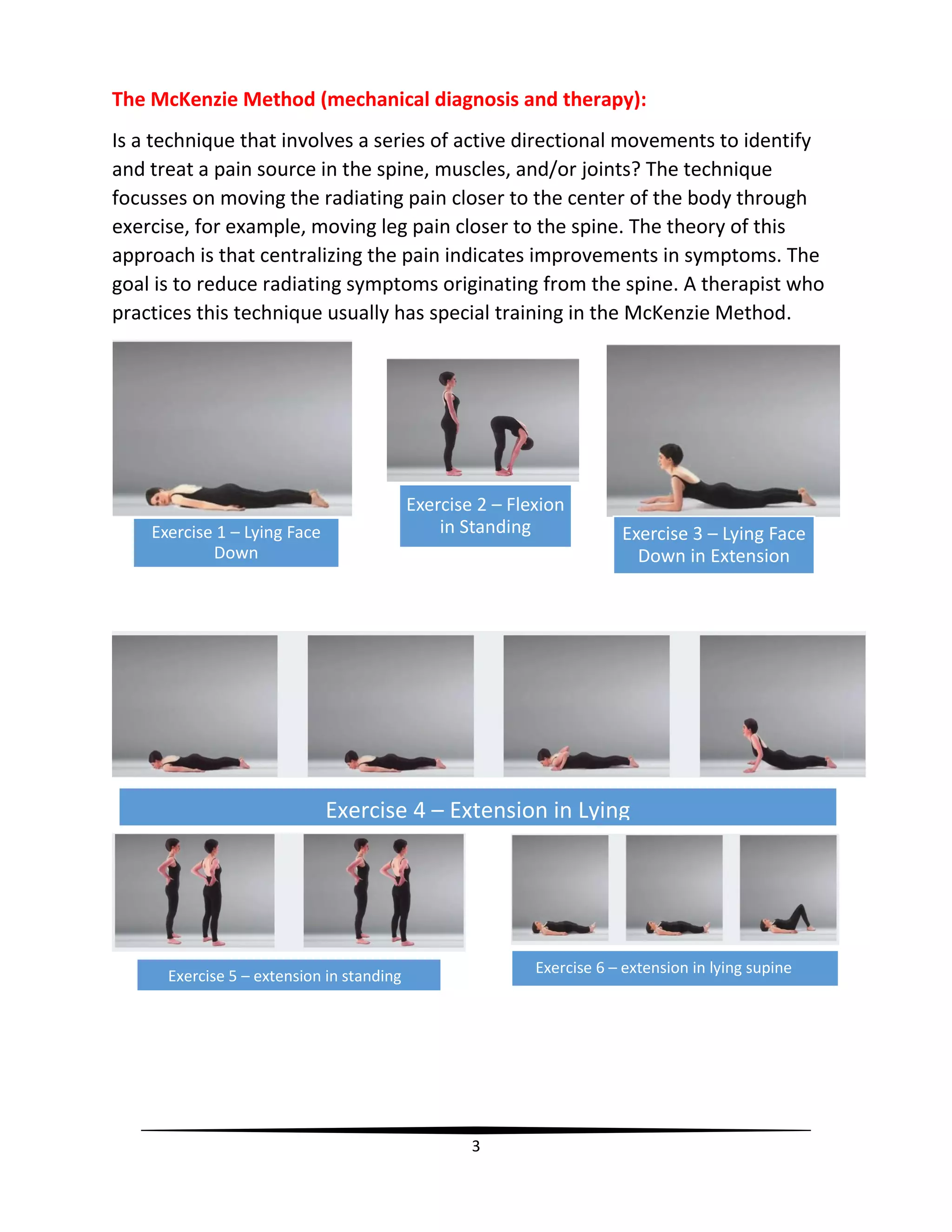 The McKenzie Method (mechanical diagnosis and therapy):

Is a technique that involves a series of active directional movements to identify and treat a pain source in the spine, muscles, and/or joints? The technique focusses on moving the radiating pain closer to the center of the body through exercise, for example, moving leg pain closer to the spine. The theory of this approach is that centralizing the pain indicates improvements in symptoms. The goal is to reduce radiating symptoms originating from the spine. A therapist who practices this technique usually has special training in the McKenzie Method.

Exercise 1 – Lying Face Down

Exercise 2 – Flexion in Standing

Exercise 3 – Lying Face Down in Extension

Exercise 4 – Extension in Lying

Exercise 5 – extension in standing

Exercise 6 – extension in lying supine

3