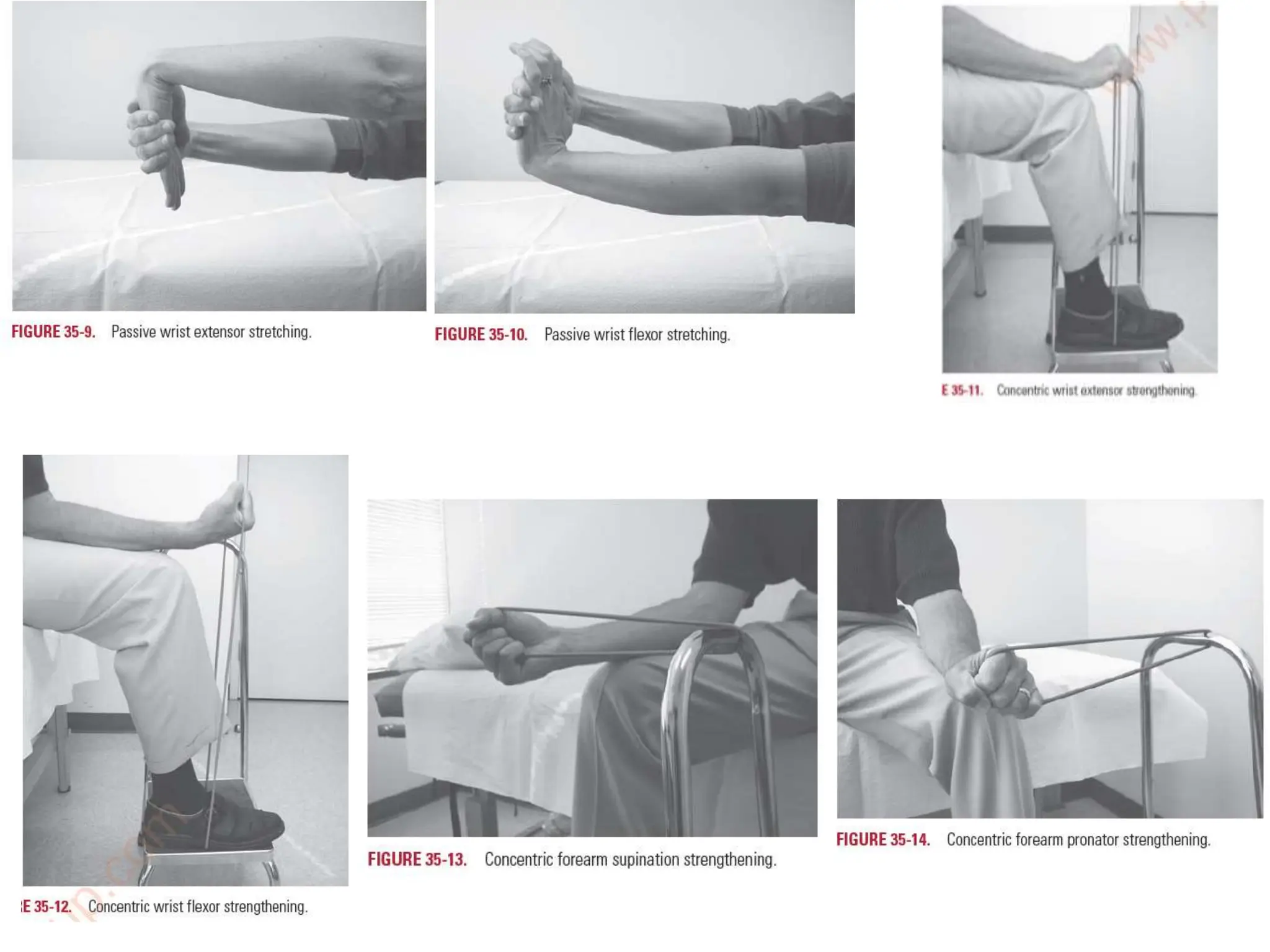 FIGURE 35-9. Passive wrist extensor stretching.

FIGURE 35-10. Passive wrist flexor stretching.

E 35-11. Concentric wrist extensor strengthening.

E 35-12. Concentric wrist flexor strengthening.

FIGURE 35-13. Concentric forearm supination strengthening.

FIGURE 35-14. Concentric forearm pronator strengthening.