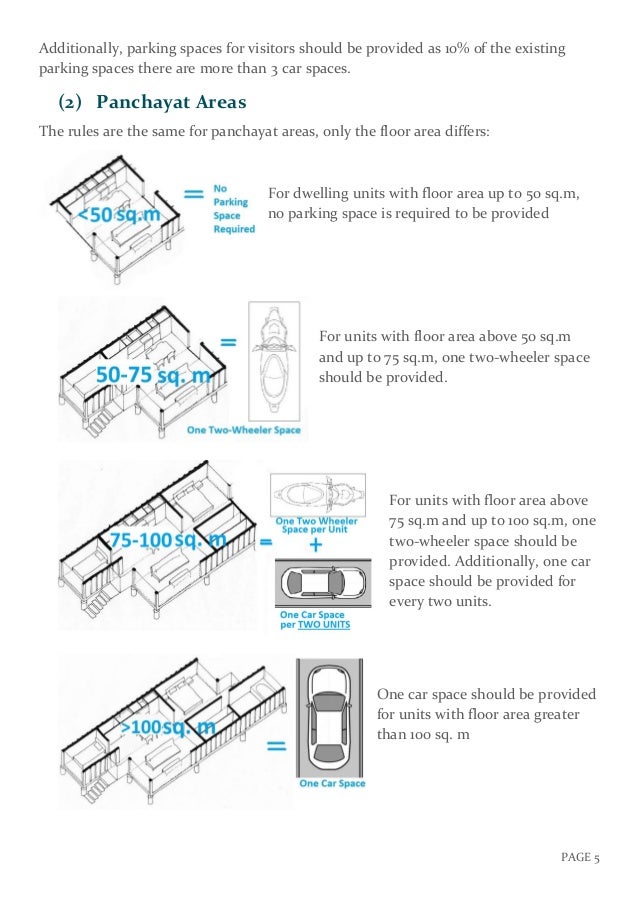 Additionally, parking spaces for visitors should be provided as 10% of the existing parking spaces there are more than 3 car spaces.

(2) Panchayat Areas

The rules are the same for panchayat areas, only the floor area differs:

<50 sq.m

= No Parking Space Required

For dwelling units with floor area up to 50 sq.m, no parking space is required to be provided

50-75 sq. m

=

One Two-Wheeler Space

For units with floor area above 50 sq.m and up to 75 sq.m, one two-wheeler space should be provided.

75-100 sq. m

=

One Two Wheeler Space per Unit

+

One Car Space per TWO UNITS

For units with floor area above 75 sq.m and up to 100 sq.m, one two-wheeler space should be provided. Additionally, one car space should be provided for every two units.

>100 sq. m

=

One Car Space

One car space should be provided for units with floor area greater than 100 sq. m

PAGE 5