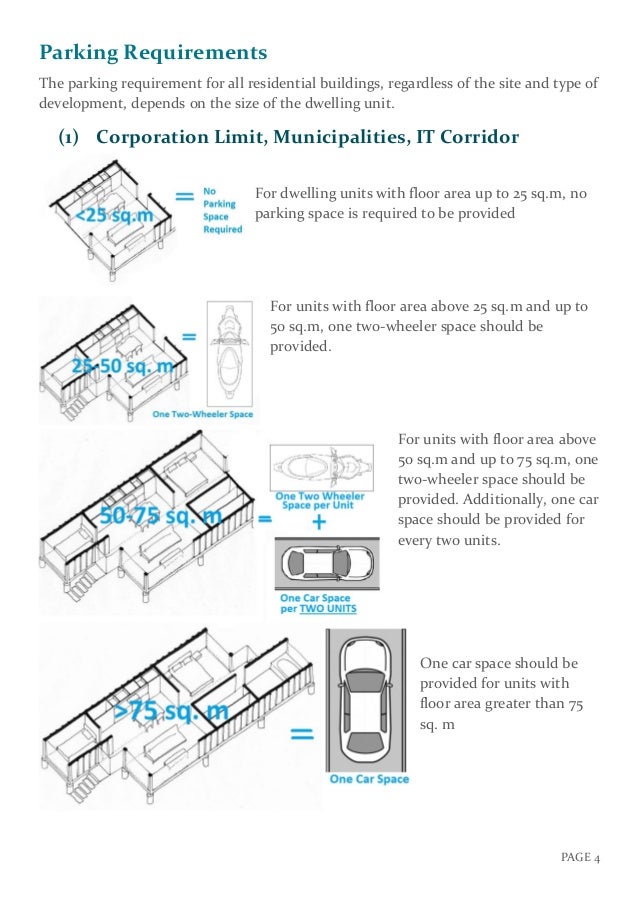 Parking Requirements

The parking requirement for all residential buildings, regardless of the site and type of development, depends on the size of the dwelling unit.

(1) Corporation Limit, Municipalities, IT Corridor

<25 sq.m = No Parking Space Required

For dwelling units with floor area up to 25 sq.m, no parking space is required to be provided

25-50 sq. m =

One Two-Wheeler Space

For units with floor area above 25 sq.m and up to 50 sq.m, one two-wheeler space should be provided.

50-75 sq. m =

One Two Wheeler Space per Unit
+
One Car Space per TWO UNITS

For units with floor area above 50 sq.m and up to 75 sq.m, one two-wheeler space should be provided. Additionally, one car space should be provided for every two units.

>75 sq. m =

One Car Space

One car space should be provided for units with floor area greater than 75 sq. m

PAGE 4