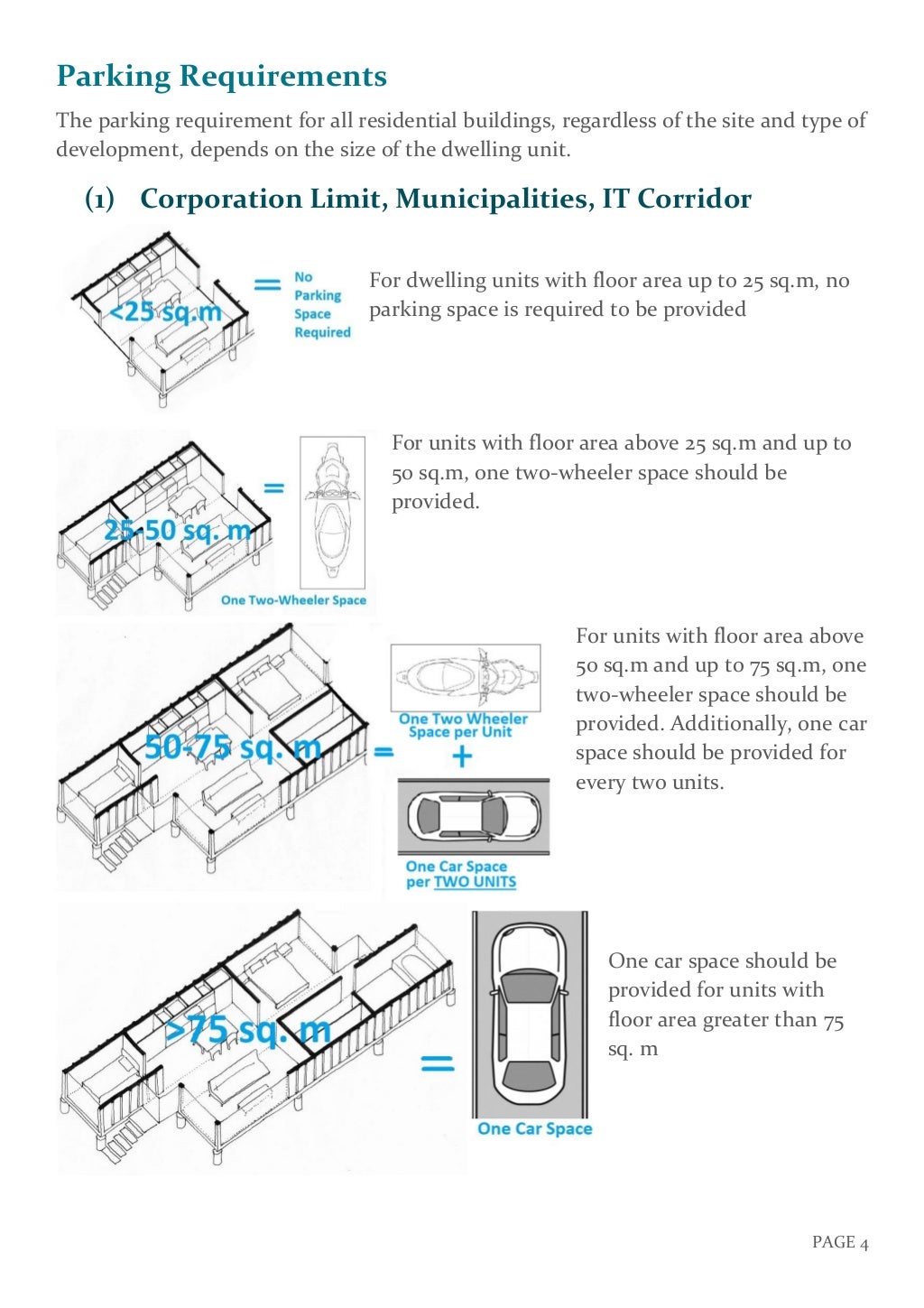 Parking Requirements

The parking requirement for all residential buildings, regardless of the site and type of development, depends on the size of the dwelling unit.

(1) Corporation Limit, Municipalities, IT Corridor

<25 sq.m = No Parking Space Required

For dwelling units with floor area up to 25 sq.m, no parking space is required to be provided

25-50 sq. m =

One Two-Wheeler Space

For units with floor area above 25 sq.m and up to 50 sq.m, one two-wheeler space should be provided.

50-75 sq. m =

One Two Wheeler Space per Unit

+

One Car Space per TWO UNITS

For units with floor area above 50 sq.m and up to 75 sq.m, one two-wheeler space should be provided. Additionally, one car space should be provided for every two units.

>75 sq. m =

One Car Space

One car space should be provided for units with floor area greater than 75 sq. m

PAGE 4