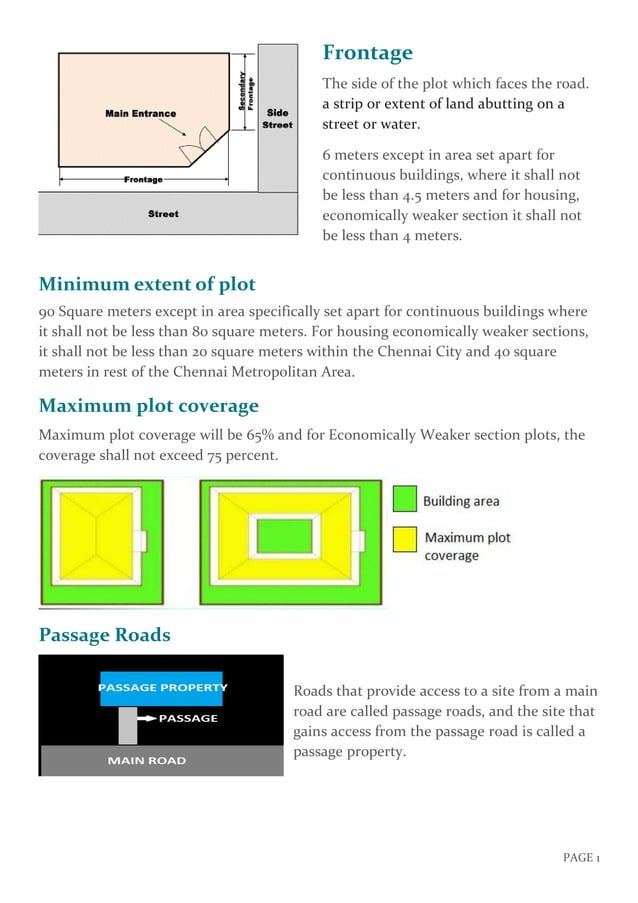 Main Entrance

Secondary Frontage

Side Street

Frontage

Street

Frontage

The side of the plot which faces the road. a strip or extent of land abutting on a street or water.

6 meters except in area set apart for continuous buildings, where it shall not be less than 4.5 meters and for housing, economically weaker section it shall not be less than 4 meters.

Minimum extent of plot

90 Square meters except in area specifically set apart for continuous buildings where it shall not be less than 80 square meters. For housing economically weaker sections, it shall not be less than 20 square meters within the Chennai City and 40 square meters in rest of the Chennai Metropolitan Area.

Maximum plot coverage

Maximum plot coverage will be 65% and for Economically Weaker section plots, the coverage shall not exceed 75 percent.

Building area

Maximum plot coverage

Passage Roads

PASSAGE PROPERTY

PASSAGE

MAIN ROAD

Roads that provide access to a site from a main road are called passage roads, and the site that gains access from the passage road is called a passage property.

PAGE 1