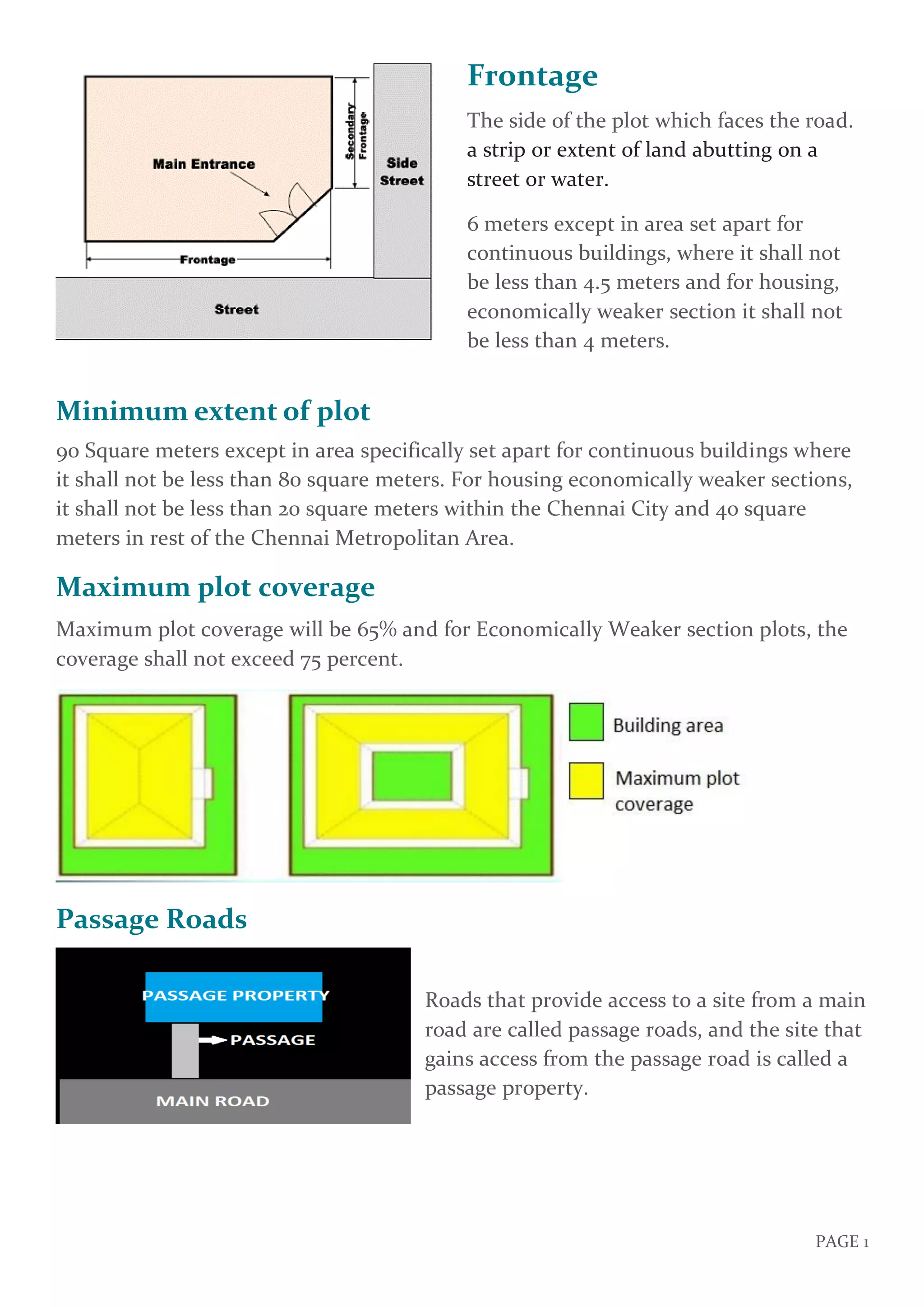 Main Entrance

Secondary Frontage

Side Street

Frontage

Street

Frontage

The side of the plot which faces the road. a strip or extent of land abutting on a street or water.

6 meters except in area set apart for continuous buildings, where it shall not be less than 4.5 meters and for housing, economically weaker section it shall not be less than 4 meters.

Minimum extent of plot

90 Square meters except in area specifically set apart for continuous buildings where it shall not be less than 80 square meters. For housing economically weaker sections, it shall not be less than 20 square meters within the Chennai City and 40 square meters in rest of the Chennai Metropolitan Area.

Maximum plot coverage

Maximum plot coverage will be 65% and for Economically Weaker section plots, the coverage shall not exceed 75 percent.

Building area

Maximum plot coverage

Passage Roads

PASSAGE PROPERTY

PASSAGE

MAIN ROAD

Roads that provide access to a site from a main road are called passage roads, and the site that gains access from the passage road is called a passage property.

PAGE 1