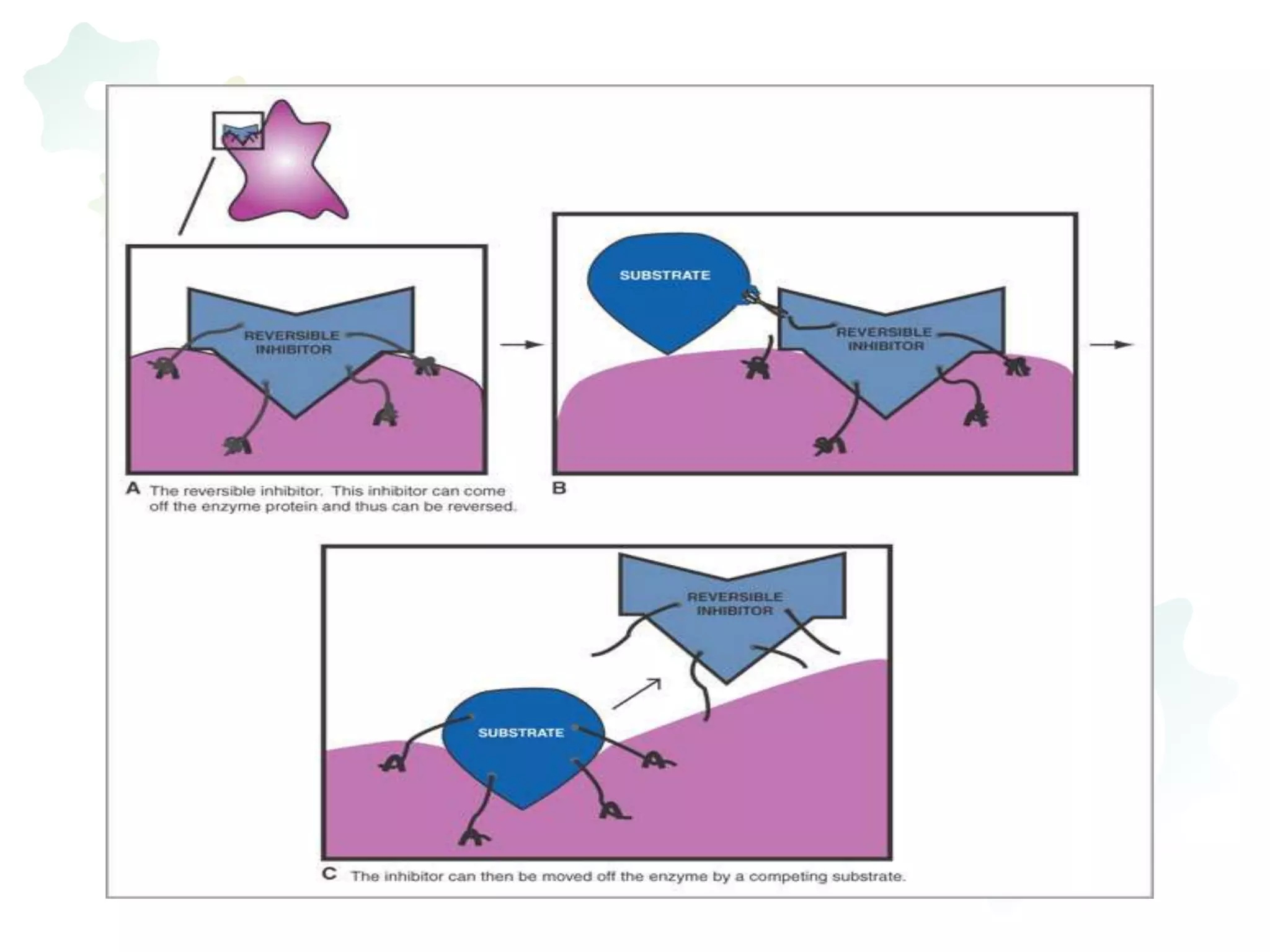 REVERSIBLE INHIBITOR

A The reversible inhibitor. This inhibitor can come off the enzyme protein and thus can be reversed.

SUBSTRATE

REVERSIBLE INHIBITOR

B

REVERSIBLE INHIBITOR

SUBSTRATE

C The inhibitor can then be moved off the enzyme by a competing substrate.