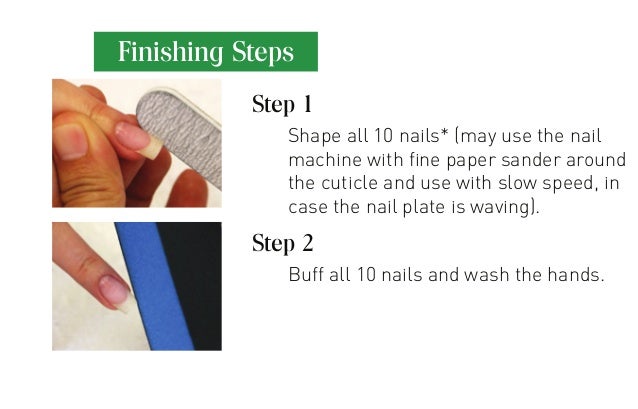 Finishing Steps

Step 1

Shape all 10 nails* (may use the nail machine with fine paper sander around the cuticle and use with slow speed, in case the nail plate is waving).

Step 2

Buff all 10 nails and wash the hands.