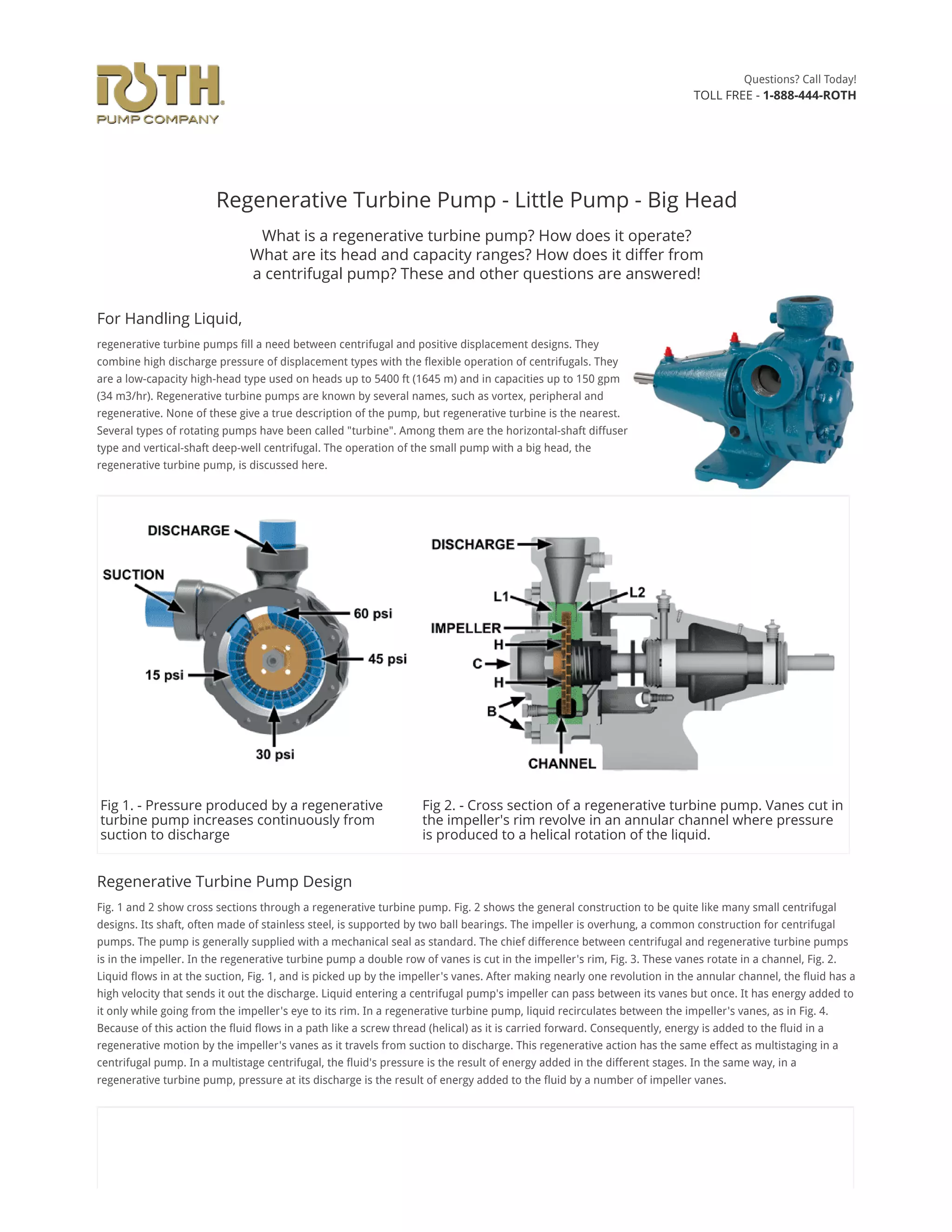 ROTH
PUMP COMPANY

Questions? Call Today!
TOLL FREE - 1-888-444-ROTH

Regenerative Turbine Pump - Little Pump - Big Head

What is a regenerative turbine pump? How does it operate? What are its head and capacity ranges? How does it differ from a centrifugal pump? These and other questions are answered!

For Handling Liquid,

regenerative turbine pumps fill a need between centrifugal and positive displacement designs. They combine high discharge pressure of displacement types with the flexible operation of centrifugals. They are a low-capacity high-head type used on heads up to 5400 ft (1645 m) and in capacities up to 150 gpm (34 m3/hr). Regenerative turbine pumps are known by several names, such as vortex, peripheral and regenerative. None of these give a true description of the pump, but regenerative turbine is the nearest. Several types of rotating pumps have been called "turbine". Among them are the horizontal-shaft diffuser type and vertical-shaft deep-well centrifugal. The operation of the small pump with a big head, the regenerative turbine pump, is discussed here.

DISCHARGE
SUCTION
60 psi
45 psi
15 psi
30 psi

DISCHARGE
L1
L2
IMPELLER
H
C
H
B
CHANNEL

Fig 1. - Pressure produced by a regenerative turbine pump increases continuously from suction to discharge

Fig 2. - Cross section of a regenerative turbine pump. Vanes cut in the impeller's rim revolve in an annular channel where pressure is produced to a helical rotation of the liquid.

Regenerative Turbine Pump Design

Fig. 1 and 2 show cross sections through a regenerative turbine pump. Fig. 2 shows the general construction to be quite like many small centrifugal designs. Its shaft, often made of stainless steel, is supported by two ball bearings. The impeller is overhung, a common construction for centrifugal pumps. The pump is generally supplied with a mechanical seal as standard. The chief difference between centrifugal and regenerative turbine pumps is in the impeller. In the regenerative turbine pump a double row of vanes is cut in the impeller's rim, Fig. 3. These vanes rotate in a channel, Fig. 2. Liquid flows in at the suction, Fig. 1, and is picked up by the impeller's vanes. After making nearly one revolution in the annular channel, the fluid has a high velocity that sends it out the discharge. Liquid entering a centrifugal pump's impeller can pass between its vanes but once. It has energy added to it only while going from the impeller's eye to its rim. In a regenerative turbine pump, liquid recirculates between the impeller's vanes, as in Fig. 4. Because of this action the fluid flows in a path like a screw thread (helical) as it is carried forward. Consequently, energy is added to the fluid in a regenerative motion by the impeller's vanes as it travels from suction to discharge. This regenerative action has the same effect as multistaging in a centrifugal pump. In a multistage centrifugal, the fluid's pressure is the result of energy added in the different stages. In the same way, in a regenerative turbine pump, pressure at its discharge is the result of energy added to the fluid by a number of impeller vanes.