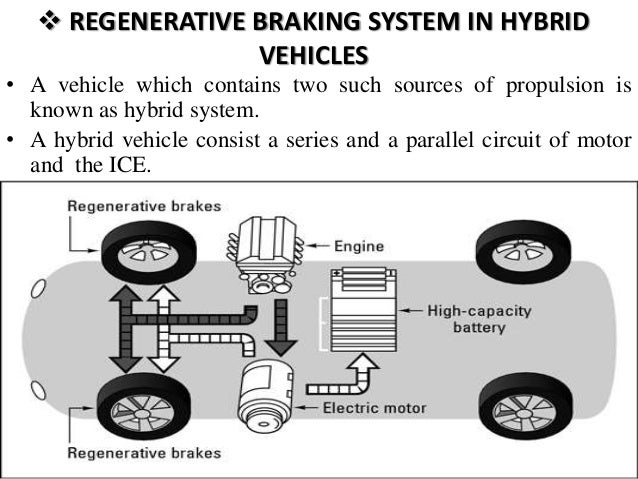 ❖ REGENERATIVE BRAKING SYSTEM IN HYBRID VEHICLES

• A vehicle which contains two such sources of propulsion is known as hybrid system.

• A hybrid vehicle consist a series and a parallel circuit of motor and the ICE.

Regenerative brakes

Engine

High-capacity battery

Electric motor

Regenerative brakes