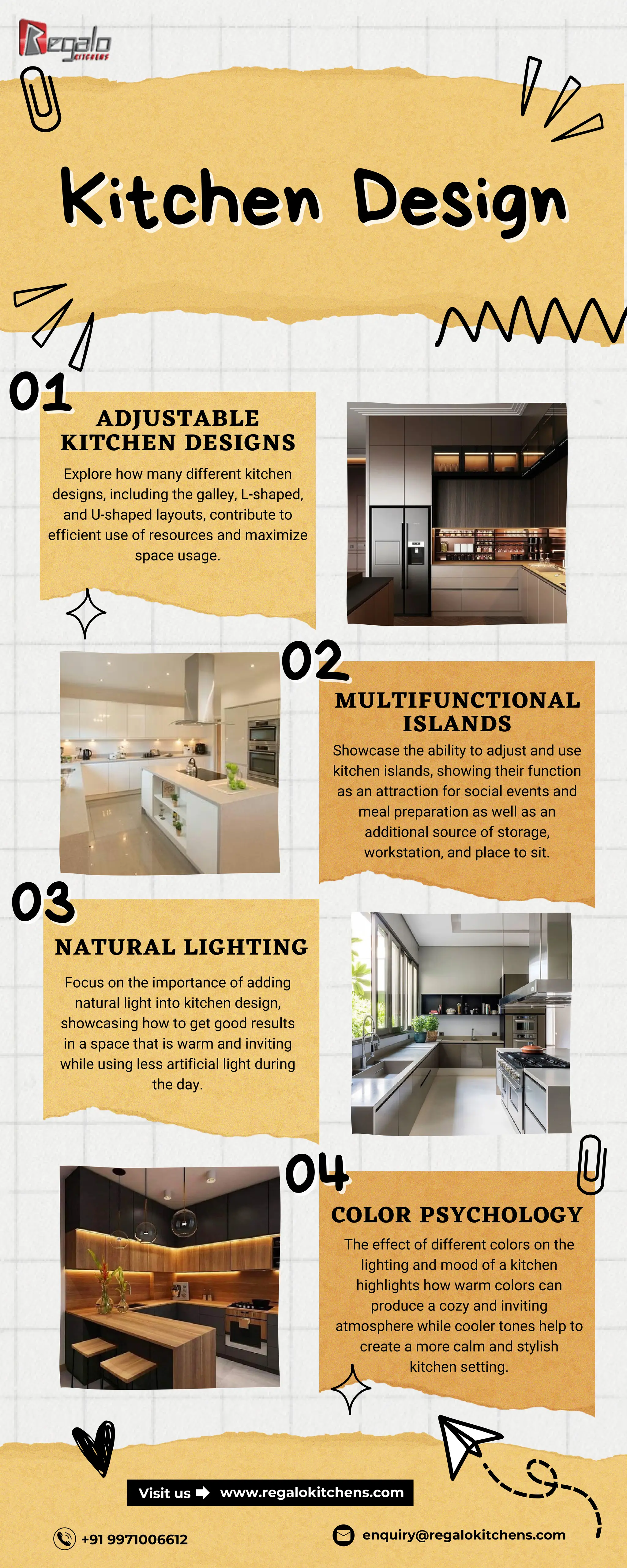 Regalo KITCHENS

Kitchen Design

01

ADJUSTABLE KITCHEN DESIGNS

Explore how many different kitchen designs, including the galley, L-shaped, and U-shaped layouts, contribute to efficient use of resources and maximize space usage.

02

MULTIFUNCTIONAL ISLANDS

Showcase the ability to adjust and use kitchen islands, showing their function as an attraction for social events and meal preparation as well as an additional source of storage, workstation, and place to sit.

03

NATURAL LIGHTING

Focus on the importance of adding natural light into kitchen design, showcasing how to get good results in a space that is warm and inviting while using less artificial light during the day.

04

COLOR PSYCHOLOGY

The effect of different colors on the lighting and mood of a kitchen highlights how warm colors can produce a cozy and inviting atmosphere while cooler tones help to create a more calm and stylish kitchen setting.

Visit us www.regalokitchens.com

+91 9971006612

enquiry@regalokitchens.com