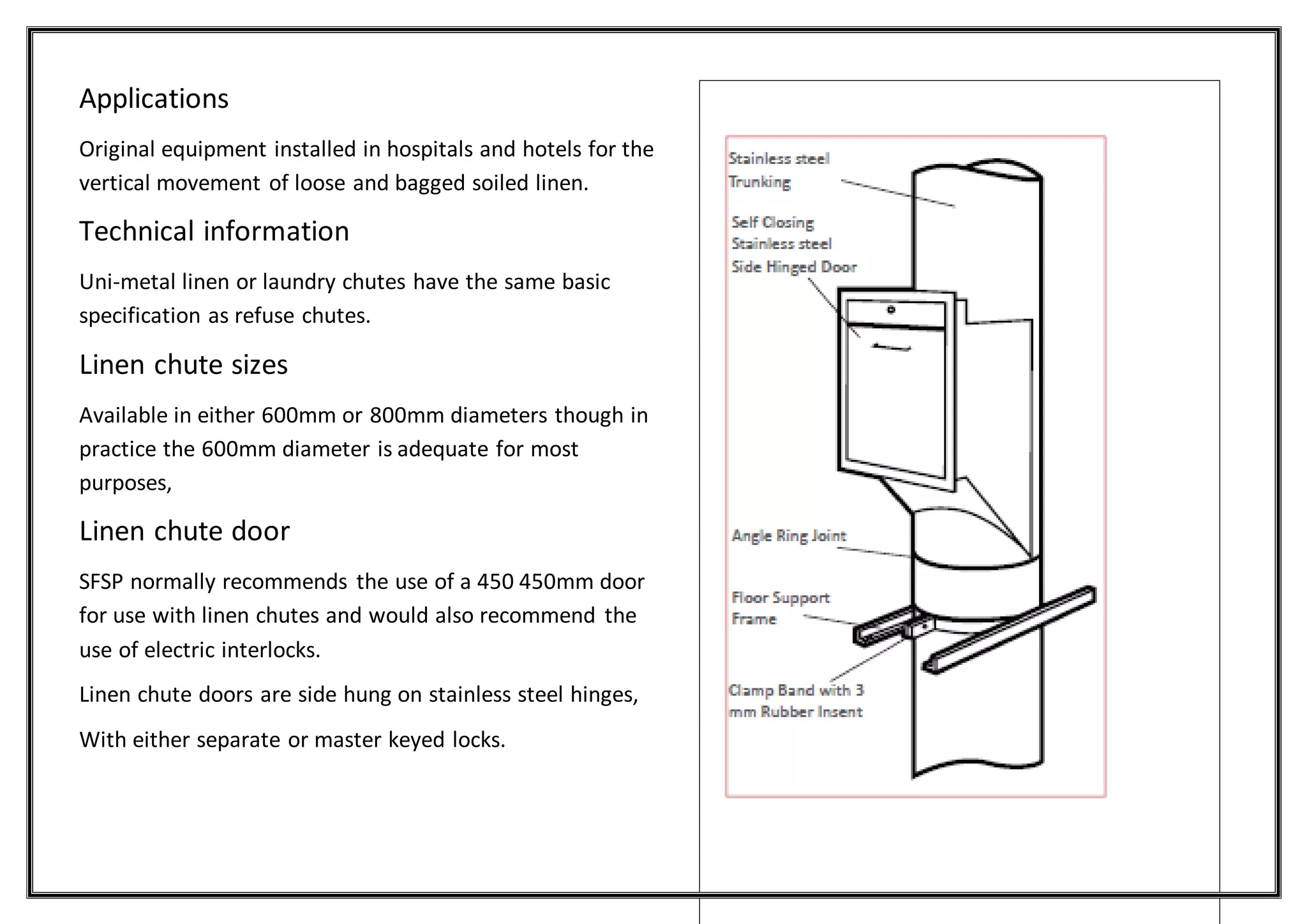 Applications

Original equipment installed in hospitals and hotels for the vertical movement of loose and bagged soiled linen.

Technical information

Uni-metal linen or laundry chutes have the same basic specification as refuse chutes.

Linen chute sizes

Available in either 600mm or 800mm diameters though in practice the 600mm diameter is adequate for most purposes,

Linen chute door

SFSP normally recommends the use of a 450 450mm door for use with linen chutes and would also recommend the use of electric interlocks.

Linen chute doors are side hung on stainless steel hinges,

With either separate or master keyed locks.

Stainless steel Trunking

Self Closing Stainless steel Side Hinged Door

Angle Ring Joint

Floor Support Frame

Clamp Band with 3 mm Rubber Insent