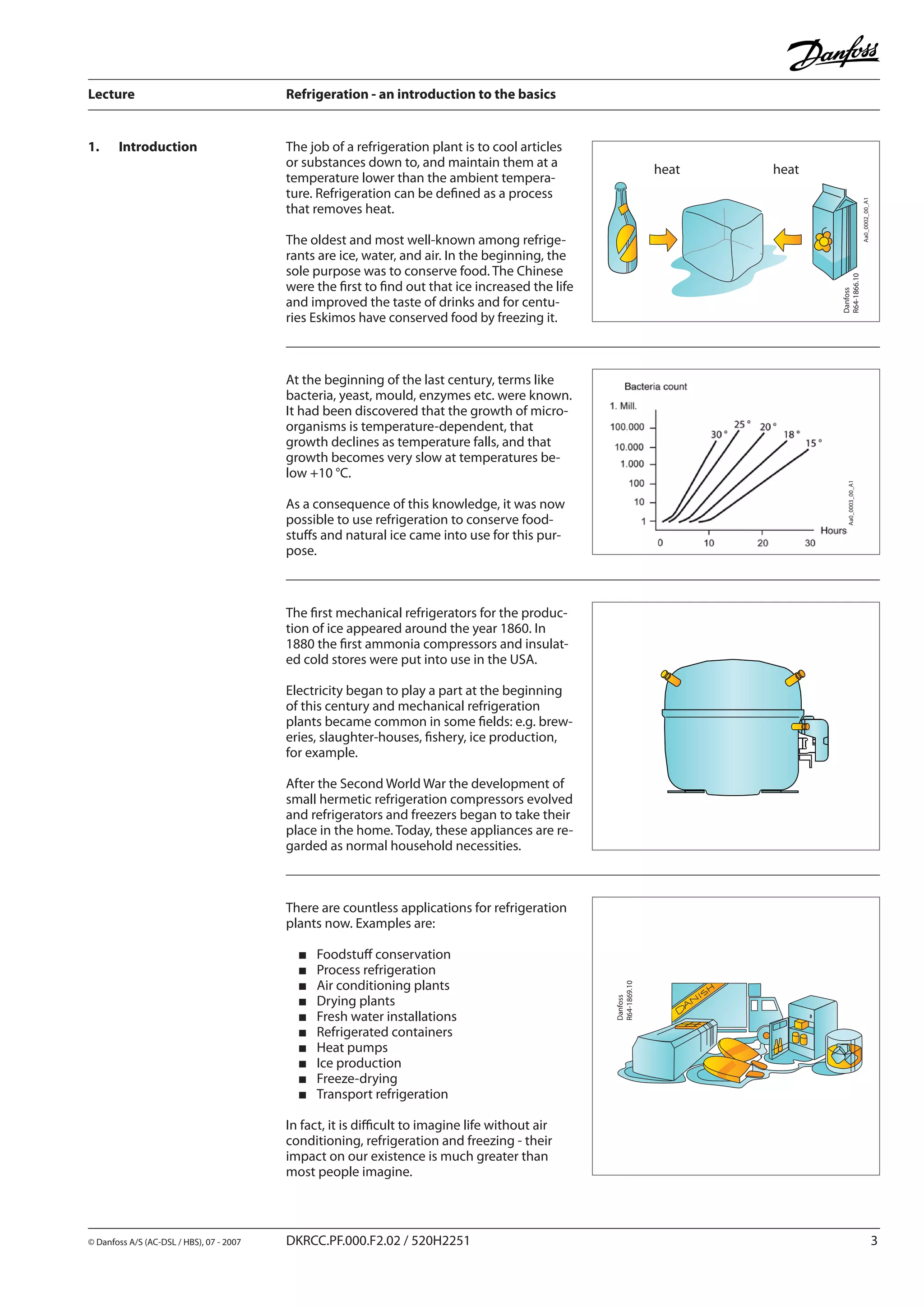 Danfoss

Lecture

Refrigeration - an introduction to the basics

1. Introduction

The job of a refrigeration plant is to cool articles or substances down to, and maintain them at a temperature lower than the ambient temperature. Refrigeration can be defined as a process that removes heat.

The oldest and most well-known among refrigerants are ice, water, and air. In the beginning, the sole purpose was to conserve food. The Chinese were the first to find out that ice increased the life and improved the taste of drinks and for centuries Eskimos have conserved food by freezing it.

heat

heat

Aa0_0002_00_A1

Danfoss
R64-1866.10

At the beginning of the last century, terms like bacteria, yeast, mould, enzymes etc. were known. It had been discovered that the growth of microorganisms is temperature-dependent, that growth declines as temperature falls, and that growth becomes very slow at temperatures below +10 °C.

As a consequence of this knowledge, it was now possible to use refrigeration to conserve foodstuffs and natural ice came into use for this purpose.

Bacteria count

1. Mill.

100.000

10.000

1.000

100

10

1

30 °

25 °

20 °

18 °

15 °

0

10

20

30

Hours

Aa0_0003_00_A1

The first mechanical refrigerators for the production of ice appeared around the year 1860. In 1880 the first ammonia compressors and insulated cold stores were put into use in the USA.

Electricity began to play a part at the beginning of this century and mechanical refrigeration plants became common in some fields: e.g. breweries, slaughter-houses, fishery, ice production, for example.

After the Second World War the development of small hermetic refrigeration compressors evolved and refrigerators and freezers began to take their place in the home. Today, these appliances are regarded as normal household necessities.

There are countless applications for refrigeration plants now. Examples are:

■ Foodstuff conservation
■ Process refrigeration
■ Air conditioning plants
■ Drying plants
■ Fresh water installations
■ Refrigerated containers
■ Heat pumps
■ Ice production
■ Freeze-drying
■ Transport refrigeration

In fact, it is difficult to imagine life without air conditioning, refrigeration and freezing - their impact on our existence is much greater than most people imagine.

Danfoss
R64-1869.10

DANISH

© Danfoss A/S (AC-DSL / HBS), 07 - 2007

DKRCC.PF.000.F2.02 / 520H2251

3