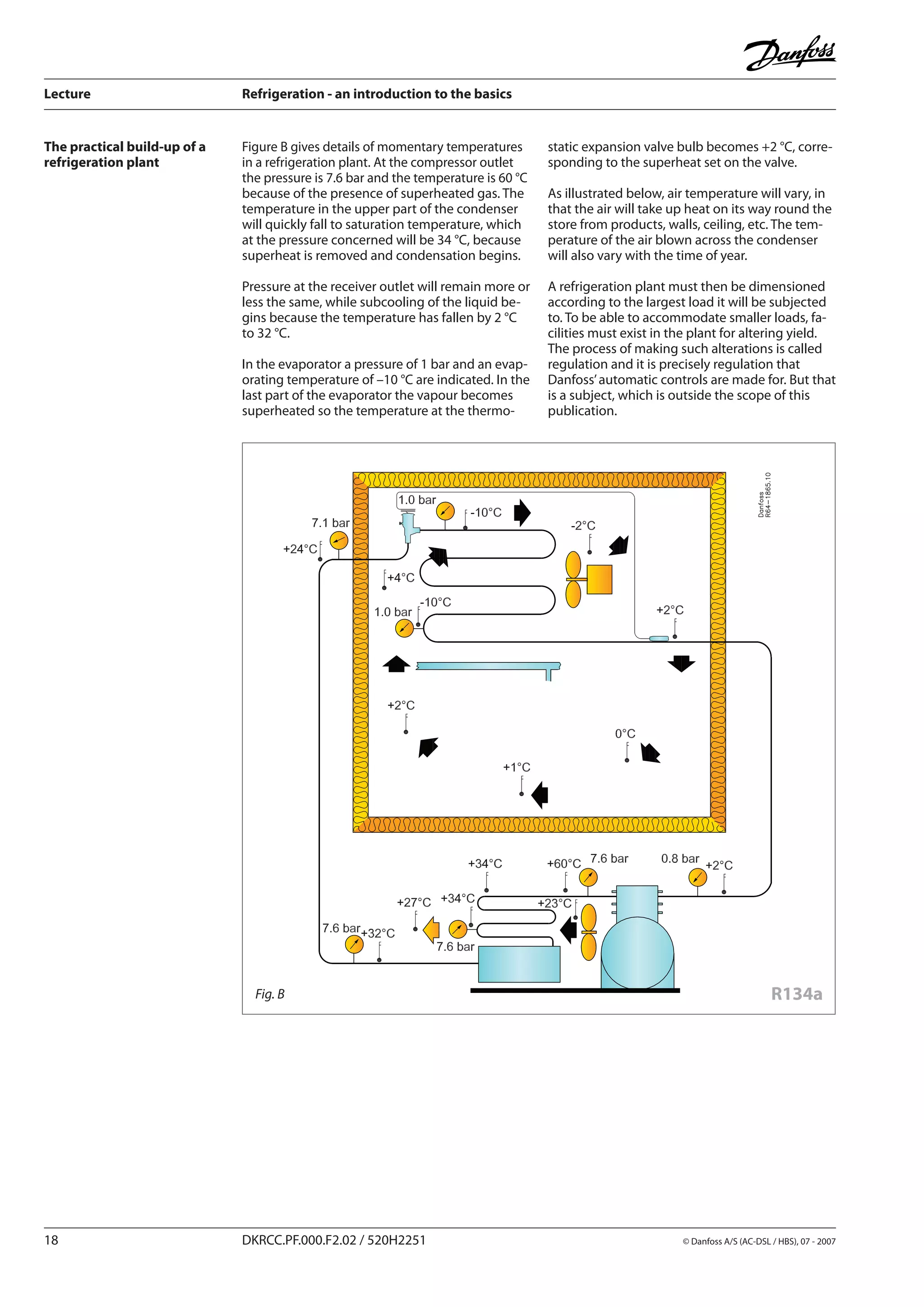 Danfoss

Lecture

Refrigeration - an introduction to the basics

The practical build-up of a refrigeration plant

Figure B gives details of momentary temperatures in a refrigeration plant. At the compressor outlet the pressure is 7.6 bar and the temperature is 60 °C because of the presence of superheated gas. The temperature in the upper part of the condenser will quickly fall to saturation temperature, which at the pressure concerned will be 34 °C, because superheat is removed and condensation begins.

Pressure at the receiver outlet will remain more or less the same, while subcooling of the liquid begins because the temperature has fallen by 2 °C to 32 °C.

In the evaporator a pressure of 1 bar and an evaporating temperature of –10 °C are indicated. In the last part of the evaporator the vapour becomes superheated so the temperature at the thermostatic expansion valve bulb becomes +2 °C, corresponding to the superheat set on the valve.

As illustrated below, air temperature will vary, in that the air will take up heat on its way round the store from products, walls, ceiling, etc. The temperature of the air blown across the condenser will also vary with the time of year.

A refrigeration plant must then be dimensioned according to the largest load it will be subjected to. To be able to accommodate smaller loads, facilities must exist in the plant for altering yield. The process of making such alterations is called regulation and it is precisely regulation that Danfoss' automatic controls are made for. But that is a subject, which is outside the scope of this publication.

Danfoss
R64–1865.10

1.0 bar
-10°C
7.1 bar
+24°C
-2°C
+4°C
-10°C
1.0 bar
+2°C
+2°C
0°C
+1°C
+34°C
+60°C
7.6 bar
0.8 bar
+2°C
+27°C
+34°C
+23°C
7.6 bar
+32°C
7.6 bar

Fig. B

R134a

18

DKRCC.PF.000.F2.02 / 520H2251

© Danfoss A/S (AC-DSL / HBS), 07 - 2007