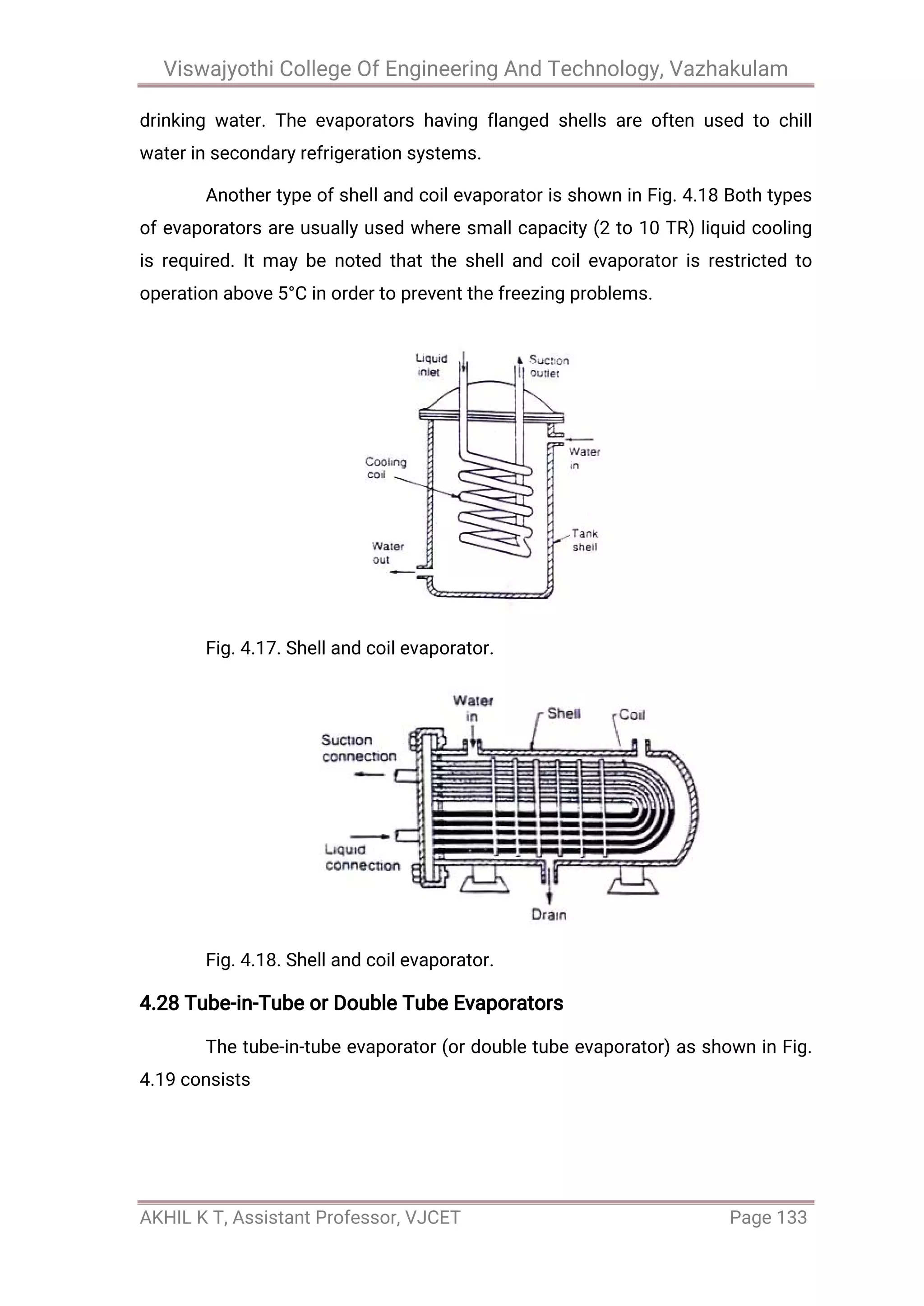 Viswajyothi College Of Engineering And Technology, Vazhakulam

drinking water. The evaporators having flanged shells are often used to chill water in secondary refrigeration systems.

Another type of shell and coil evaporator is shown in Fig. 4.18 Both types of evaporators are usually used where small capacity (2 to 10 TR) liquid cooling is required. It may be noted that the shell and coil evaporator is restricted to operation above 5°C in order to prevent the freezing problems.

Liquid inlet
Suction outlet
Water in
Cooling coil
Tank shell
Water out

Fig. 4.17. Shell and coil evaporator.

Water in
Shell
Coil
Suction connection
Liquid connection
Drain

Fig. 4.18. Shell and coil evaporator.

4.28 Tube-in-Tube or Double Tube Evaporators

The tube-in-tube evaporator (or double tube evaporator) as shown in Fig. 4.19 consists

AKHIL K T, Assistant Professor, VJCET
Page 133