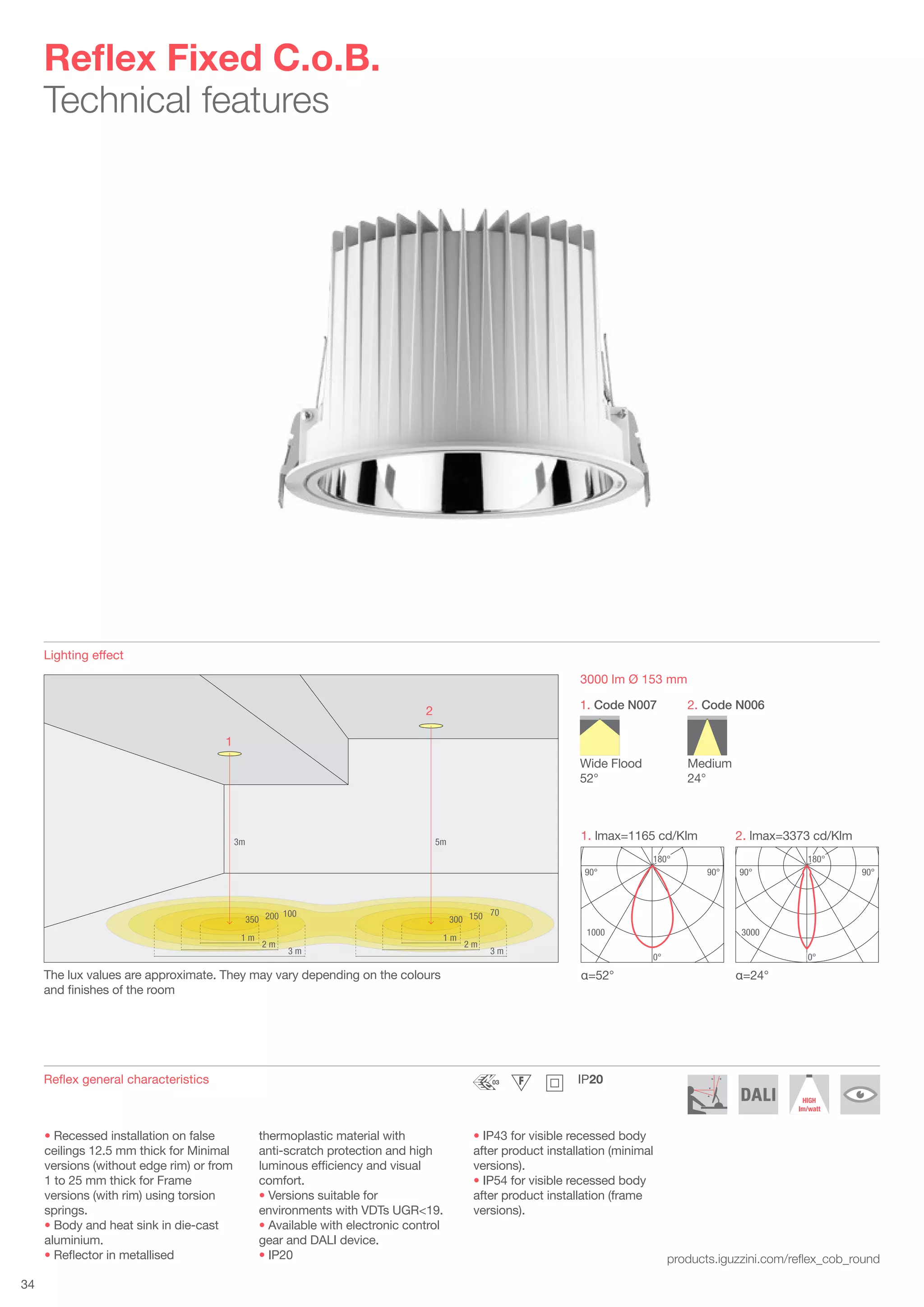 Reflex Fixed C.o.B.
Technical features

Lighting effect

2
1
3m
5m
350 200 100
1 m
2 m
3 m
300 150 70
1 m
2 m
3 m

The lux values are approximate. They may vary depending on the colours and finishes of the room

3000 lm Ø 153 mm

1. Code N007
Wide Flood
52°

2. Code N006
Medium
24°

1. Imax=1165 cd/Klm
180°
90°
90°
1000
0°
α=52°

2. Imax=3373 cd/Klm
180°
90°
90°
3000
0°
α=24°

Reflex general characteristics

03
F
IP20
DALI
HIGH lm/watt

• Recessed installation on false ceilings 12.5 mm thick for Minimal versions (without edge rim) or from 1 to 25 mm thick for Frame versions (with rim) using torsion springs.
• Body and heat sink in die-cast aluminium.
• Reflector in metallised thermoplastic material with anti-scratch protection and high luminous efficiency and visual comfort.
• Versions suitable for environments with VDTs UGR<19.
• Available with electronic control gear and DALI device.
• IP20
• IP43 for visible recessed body after product installation (minimal versions).
• IP54 for visible recessed body after product installation (frame versions).

products.iguzzini.com/reflex_cob_round

34