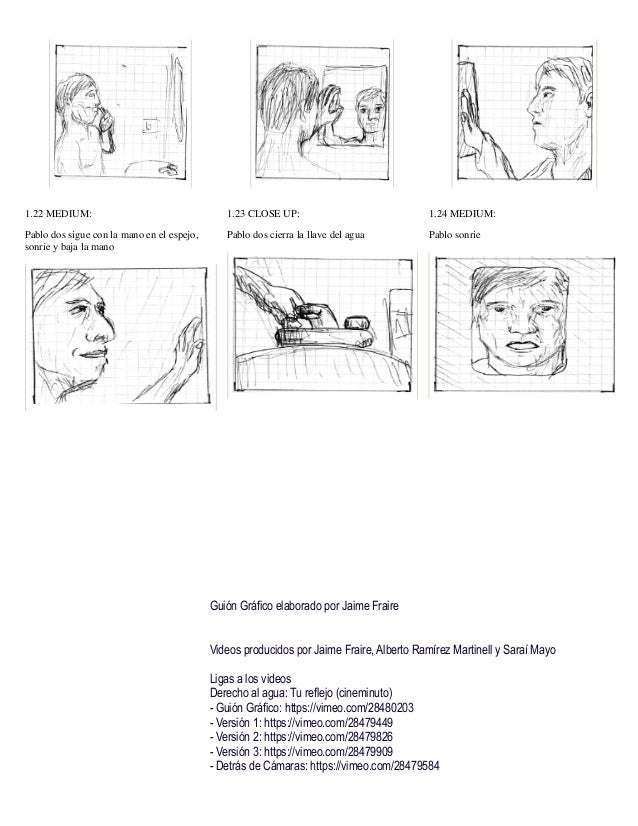 1.22 MEDIUM:

Pablo dos sigue con la mano en el espejo, sonrie y baja la mano

1.23 CLOSE UP:

Pablo dos cierra la llave del agua

1.24 MEDIUM:

Pablo sonrie

Guión Gráfico elaborado por Jaime Fraire

Videos producidos por Jaime Fraire, Alberto Ramírez Martinell y Saraí Mayo

Ligas a los videos
Derecho al agua: Tu reflejo (cineminuto)
- Guión Gráfico: https://vimeo.com/28480203
- Versión 1: https://vimeo.com/28479449
- Versión 2: https://vimeo.com/28479826
- Versión 3: https://vimeo.com/28479909
- Detrás de Cámaras: https://vimeo.com/28479584