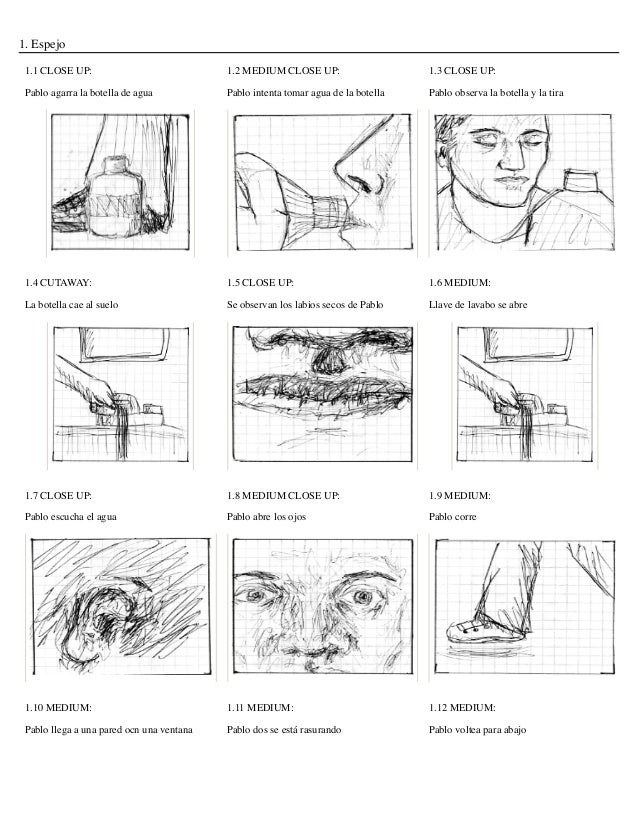 1. Espejo

1.1 CLOSE UP:

Pablo agarra la botella de agua

1.2 MEDIUM CLOSE UP:

Pablo intenta tomar agua de la botella

1.3 CLOSE UP:

Pablo observa la botella y la tira

1.4 CUTAWAY:

La botella cae al suelo

1.5 CLOSE UP:

Se observan los labios secos de Pablo

1.6 MEDIUM:

Llave de lavabo se abre

1.7 CLOSE UP:

Pablo escucha el agua

1.8 MEDIUM CLOSE UP:

Pablo abre los ojos

1.9 MEDIUM:

Pablo corre

1.10 MEDIUM:

Pablo llega a una pared ocn una ventana

1.11 MEDIUM:

Pablo dos se está rasurando

1.12 MEDIUM:

Pablo voltea para abajo