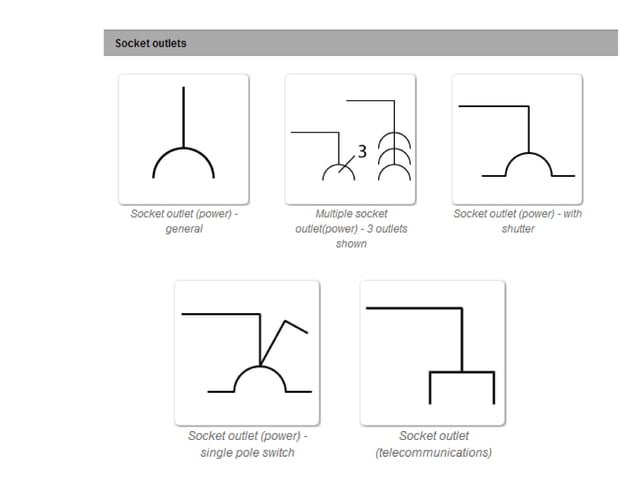 Socket outlets

Socket outlet (power) - general

3

Multiple socket outlet(power) - 3 outlets shown

Socket outlet (power) - with shutter

Socket outlet (power) - single pole switch

Socket outlet (telecommunications)