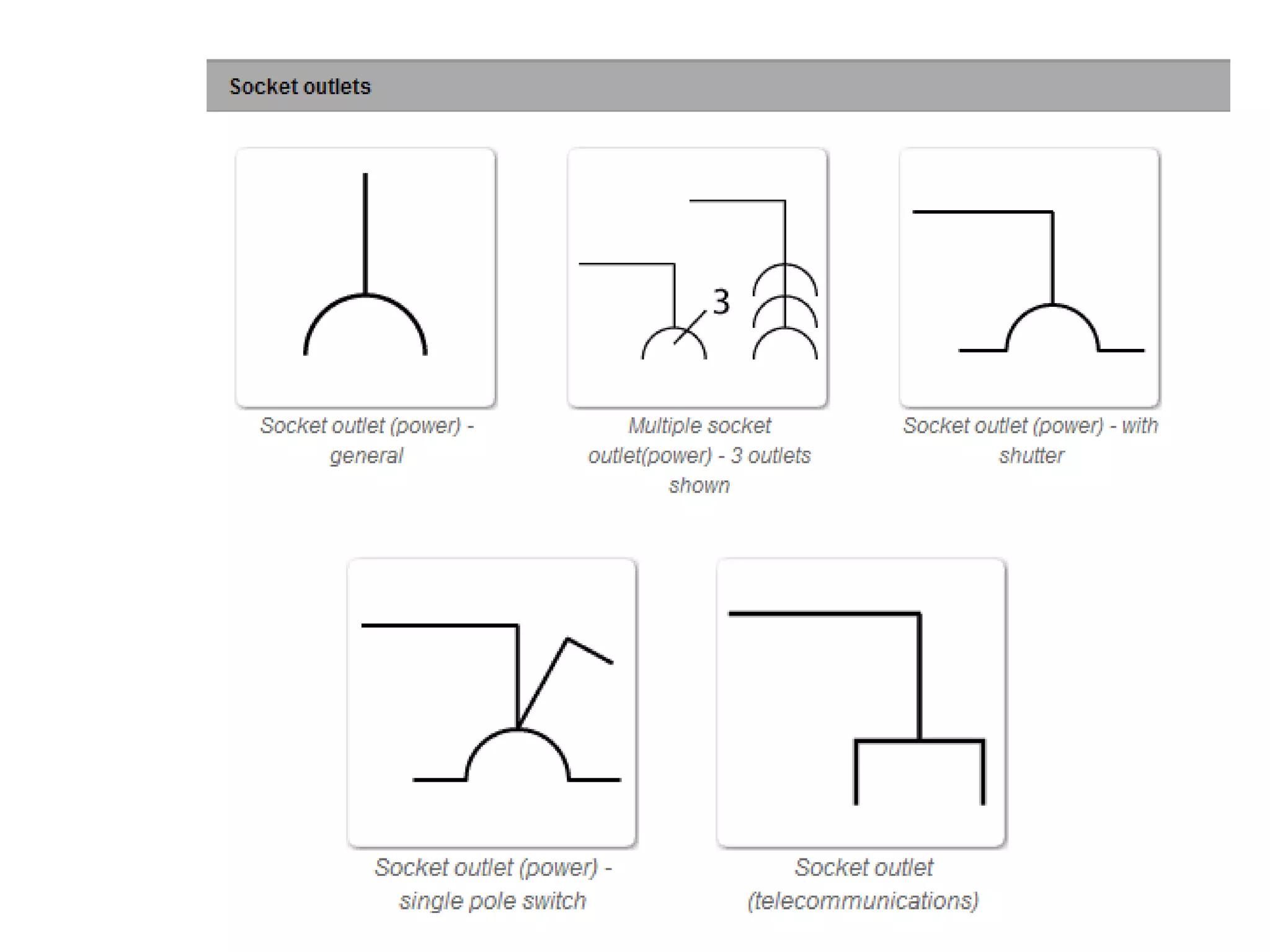 Socket outlets

Socket outlet (power) - general

3

Multiple socket outlet(power) - 3 outlets shown

Socket outlet (power) - with shutter

Socket outlet (power) - single pole switch

Socket outlet (telecommunications)