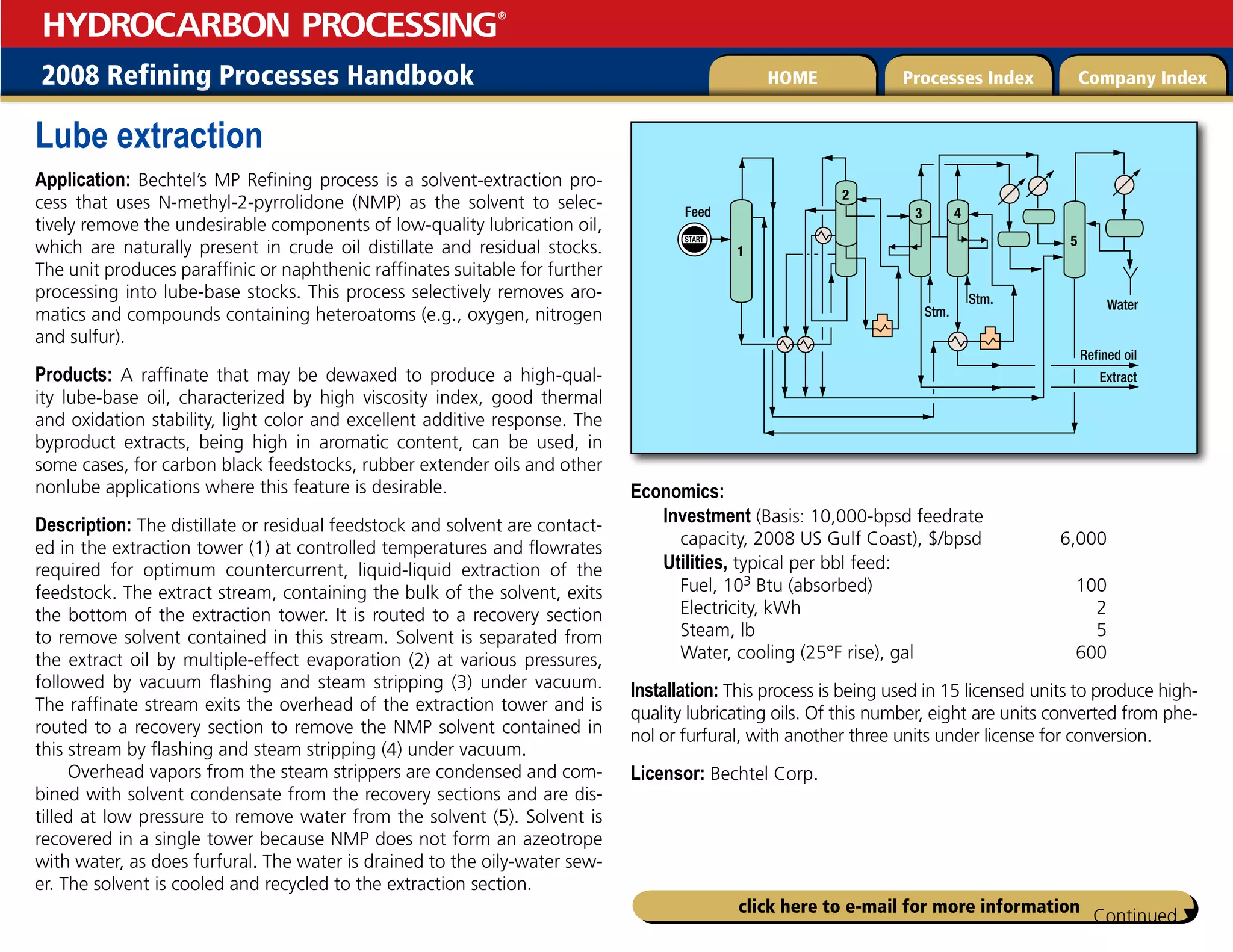 HYDROCARBON PROCESSING®

2008 Refining Processes Handbook

HOME

Processes Index

Company Index

Lube extraction

Application: Bechtel's MP Refining process is a solvent-extraction process that uses N-methyl-2-pyrrolidone (NMP) as the solvent to selectively remove the undesirable components of low-quality lubrication oil, which are naturally present in crude oil distillate and residual stocks. The unit produces paraffinic or naphthenic raffinates suitable for further processing into lube-base stocks. This process selectively removes aromatics and compounds containing heteroatoms (e.g., oxygen, nitrogen and sulfur).

Products: A raffinate that may be dewaxed to produce a high-quality lube-base oil, characterized by high viscosity index, good thermal and oxidation stability, light color and excellent additive response. The byproduct extracts, being high in aromatic content, can be used, in some cases, for carbon black feedstocks, rubber extender oils and other nonlube applications where this feature is desirable.

Description: The distillate or residual feedstock and solvent are contacted in the extraction tower (1) at controlled temperatures and flowrates required for optimum countercurrent, liquid-liquid extraction of the feedstock. The extract stream, containing the bulk of the solvent, exits the bottom of the extraction tower. It is routed to a recovery section to remove solvent contained in this stream. Solvent is separated from the extract oil by multiple-effect evaporation (2) at various pressures, followed by vacuum flashing and steam stripping (3) under vacuum. The raffinate stream exits the overhead of the extraction tower and is routed to a recovery section to remove the NMP solvent contained in this stream by flashing and steam stripping (4) under vacuum.

Overhead vapors from the steam strippers are condensed and combined with solvent condensate from the recovery sections and are distilled at low pressure to remove water from the solvent (5). Solvent is recovered in a single tower because NMP does not form an azeotrope with water, as does furfural. The water is drained to the oily-water sewer. The solvent is cooled and recycled to the extraction section.

Feed
START
1
2
3
4
5
Stm.
Stm.
Water
Refined oil
Extract

Economics:
Investment (Basis: 10,000-bpsd feedrate capacity, 2008 US Gulf Coast), $/bpsd 6,000
Utilities, typical per bbl feed:
Fuel, $10^3$ Btu (absorbed) 100
Electricity, kWh 2
Steam, lb 5
Water, cooling (25°F rise), gal 600

Installation: This process is being used in 15 licensed units to produce high-quality lubricating oils. Of this number, eight are units converted from phenol or furfural, with another three units under license for conversion.

Licensor: Bechtel Corp.

click here to e-mail for more information

Continued