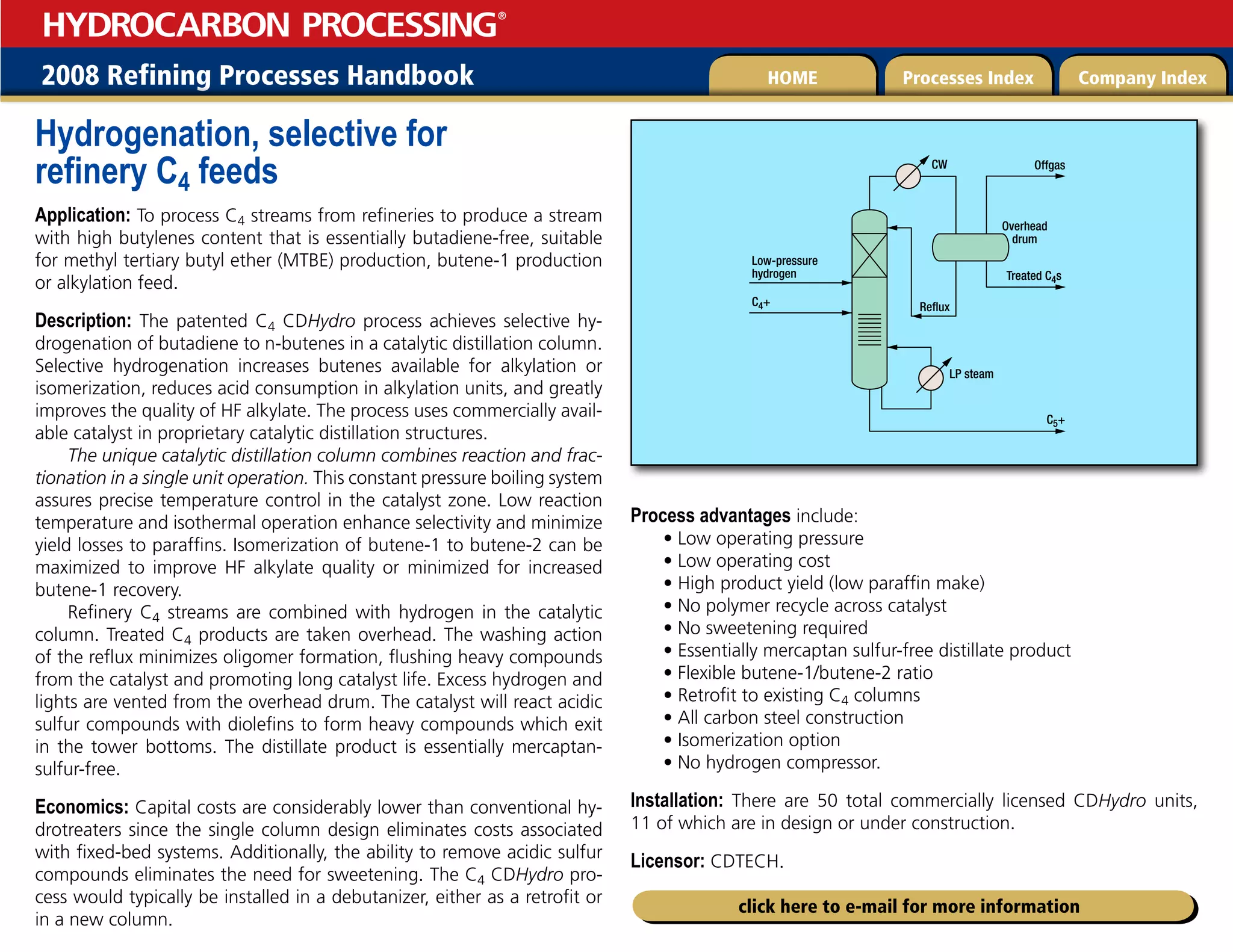 HYDROCARBON PROCESSING®

2008 Refining Processes Handbook

HOME

Processes Index

Company Index

Hydrogenation, selective for refinery $C_4$ feeds

**Application:** To process $C_4$ streams from refineries to produce a stream with high butylenes content that is essentially butadiene-free, suitable for methyl tertiary butyl ether (MTBE) production, butene-1 production or alkylation feed.

**Description:** The patented $C_4$ CDHydro process achieves selective hydrogenation of butadiene to n-butenes in a catalytic distillation column. Selective hydrogenation increases butenes available for alkylation or isomerization, reduces acid consumption in alkylation units, and greatly improves the quality of HF alkylate. The process uses commercially available catalyst in proprietary catalytic distillation structures.

The unique catalytic distillation column combines reaction and fractionation in a single unit operation. This constant pressure boiling system assures precise temperature control in the catalyst zone. Low reaction temperature and isothermal operation enhance selectivity and minimize yield losses to paraffins. Isomerization of butene-1 to butene-2 can be maximized to improve HF alkylate quality or minimized for increased butene-1 recovery.

Refinery $C_4$ streams are combined with hydrogen in the catalytic column. Treated $C_4$ products are taken overhead. The washing action of the reflux minimizes oligomer formation, flushing heavy compounds from the catalyst and promoting long catalyst life. Excess hydrogen and lights are vented from the overhead drum. The catalyst will react acidic sulfur compounds with diolefins to form heavy compounds which exit in the tower bottoms. The distillate product is essentially mercaptan-sulfur-free.

**Economics:** Capital costs are considerably lower than conventional hydrotreaters since the single column design eliminates costs associated with fixed-bed systems. Additionally, the ability to remove acidic sulfur compounds eliminates the need for sweetening. The $C_4$ CDHydro process would typically be installed in a debutanizer, either as a retrofit or in a new column.

CW
Offgas
Overhead drum
Low-pressure hydrogen
Treated $C_4$s
$C_4$+
Reflux
LP steam
$C_5$+

**Process advantages** include:
• Low operating pressure
• Low operating cost
• High product yield (low paraffin make)
• No polymer recycle across catalyst
• No sweetening required
• Essentially mercaptan sulfur-free distillate product
• Flexible butene-1/butene-2 ratio
• Retrofit to existing $C_4$ columns
• All carbon steel construction
• Isomerization option
• No hydrogen compressor.

**Installation:** There are 50 total commercially licensed CDHydro units, 11 of which are in design or under construction.

**Licensor:** CDTECH.

click here to e-mail for more information